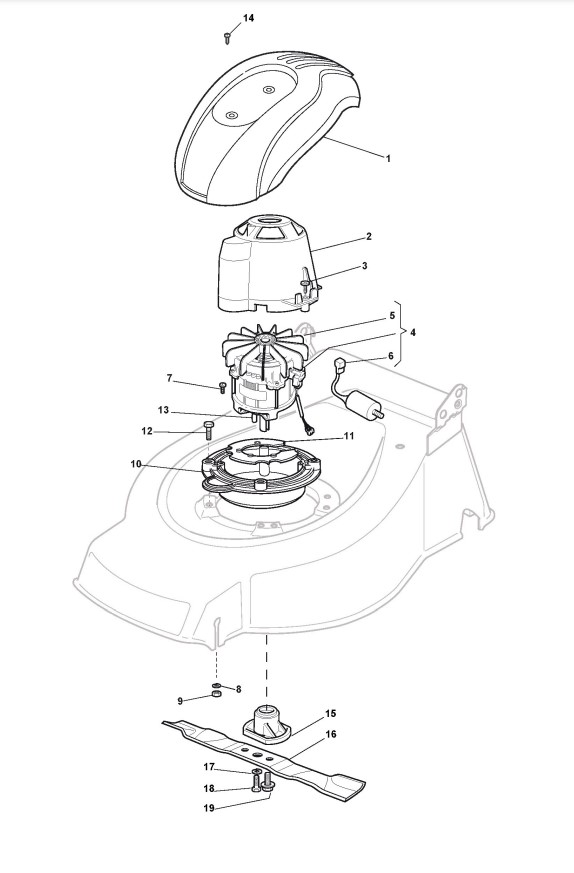 14
1
2
3
5
4
6
7
13
12
11
10
8
9
15
16
17
18
19