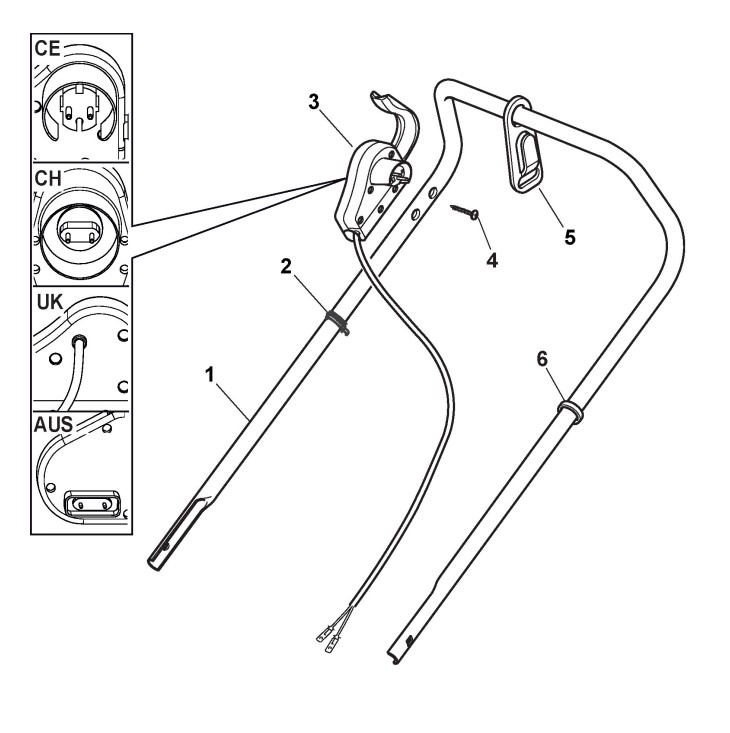 CE
CH
UK
AUS
3
2
1
4
5
6