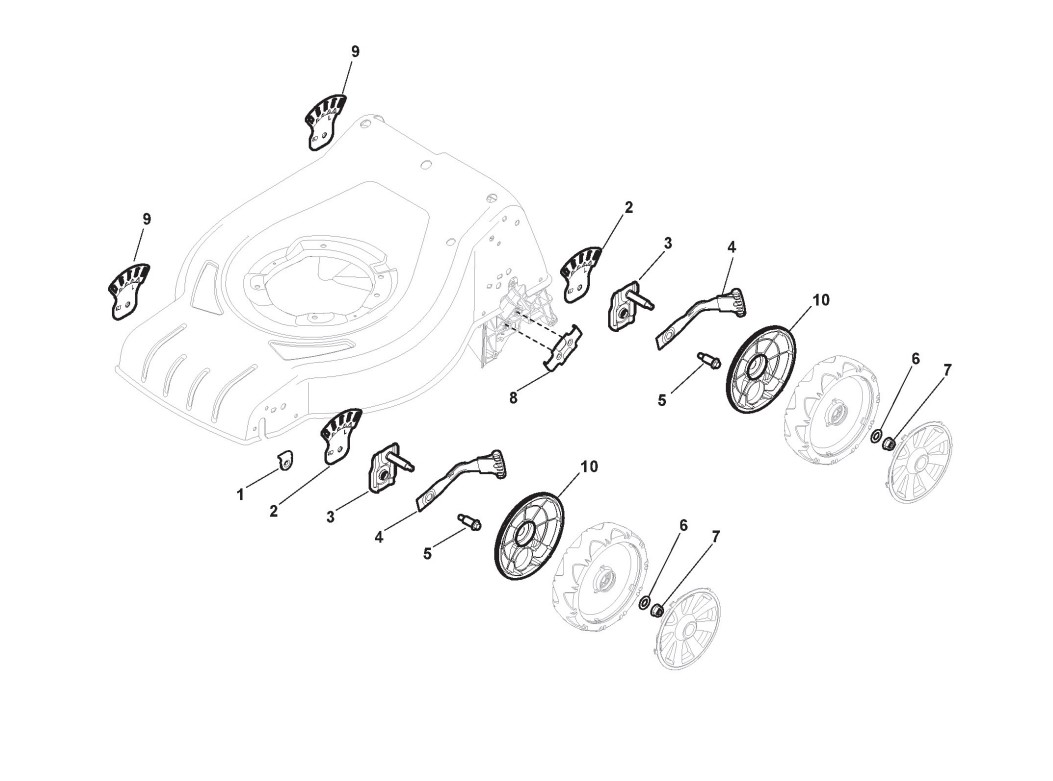 9
9
2
3
4
10
8
5
6
7
1
2
3
4
5
10
6
7