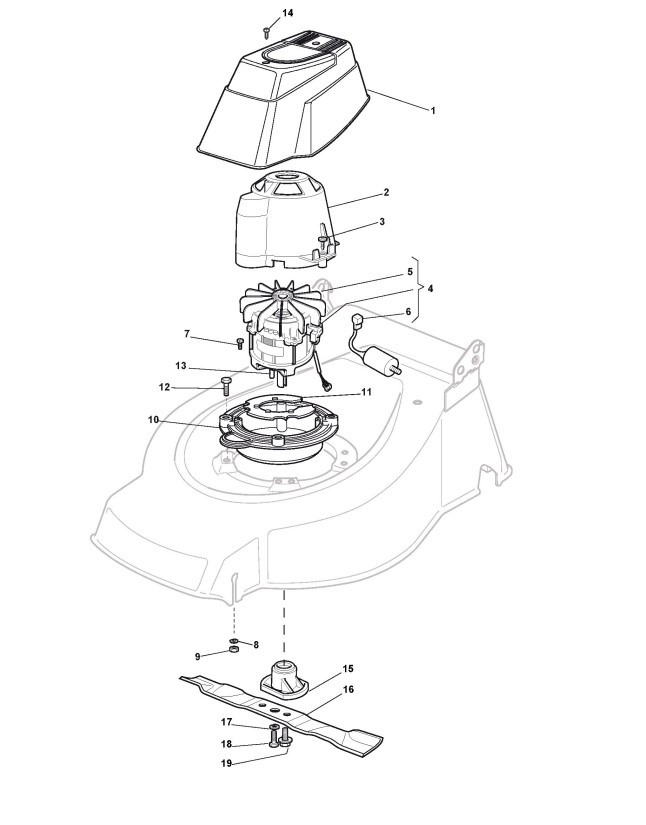 14
1
2
3
5
4
6
7
13
12
11
10
8
9
15
16
17
18
19