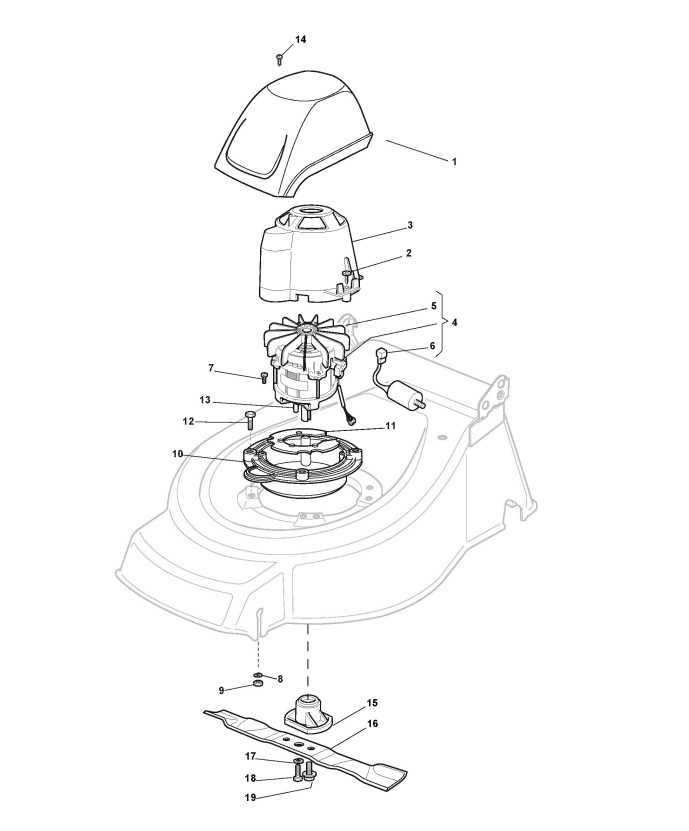 14
1
3
2
5
4
6
7
13
12
11
10
8
9
15
16
17
18
19