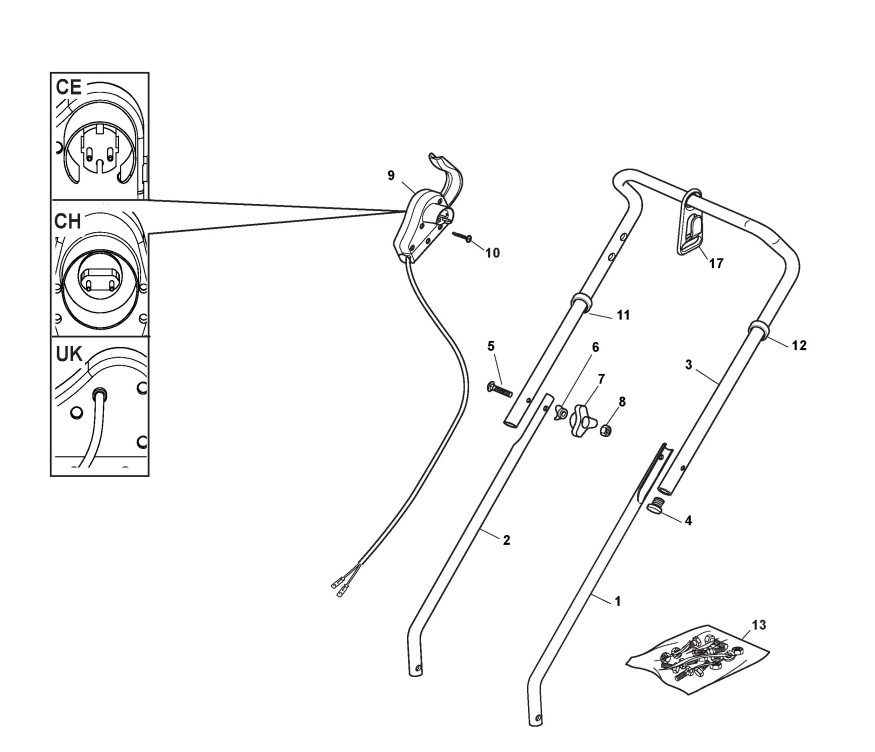 CE
CH
UK
9
10
17
11
12
5
6
7
8
3
4
2
1
13