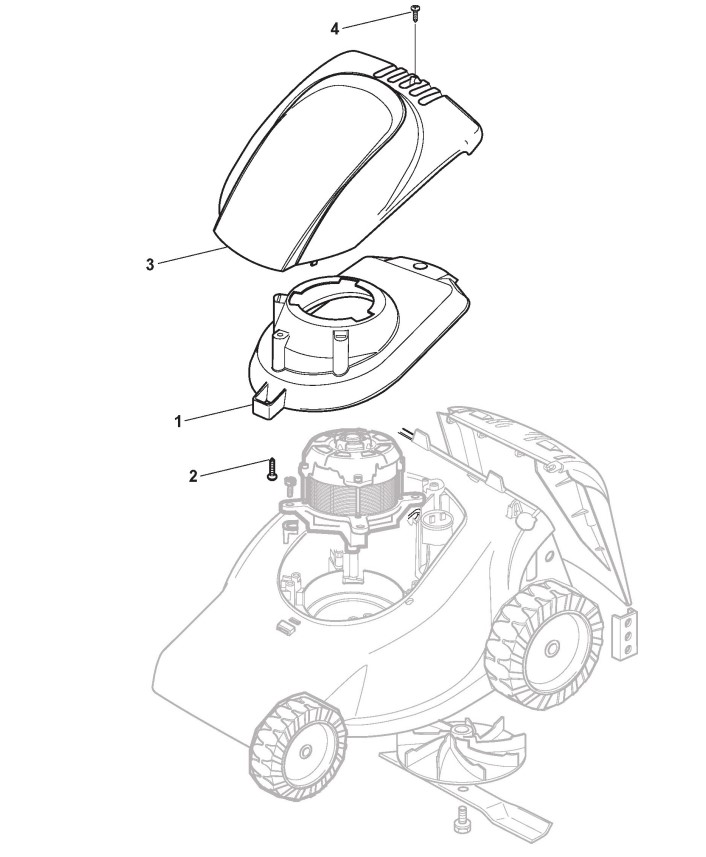 4

3

1

2