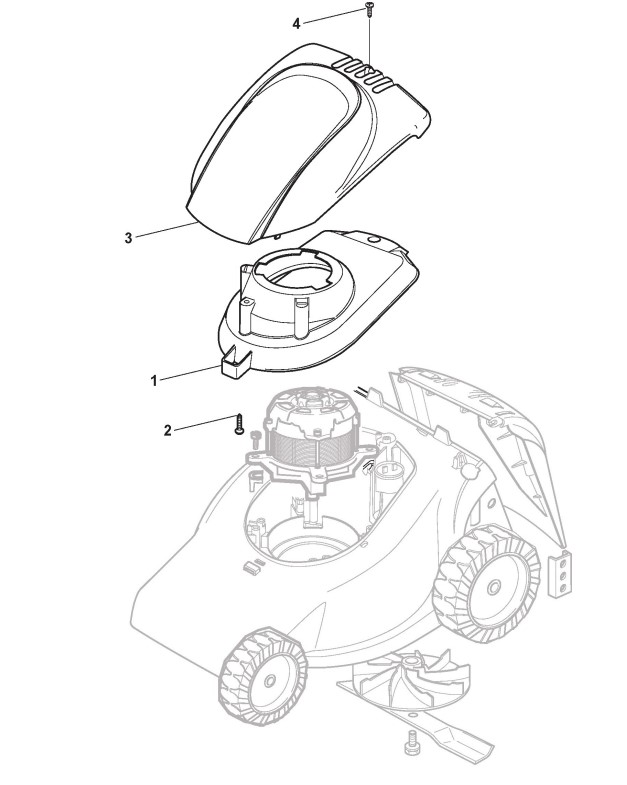 4

3

1

2