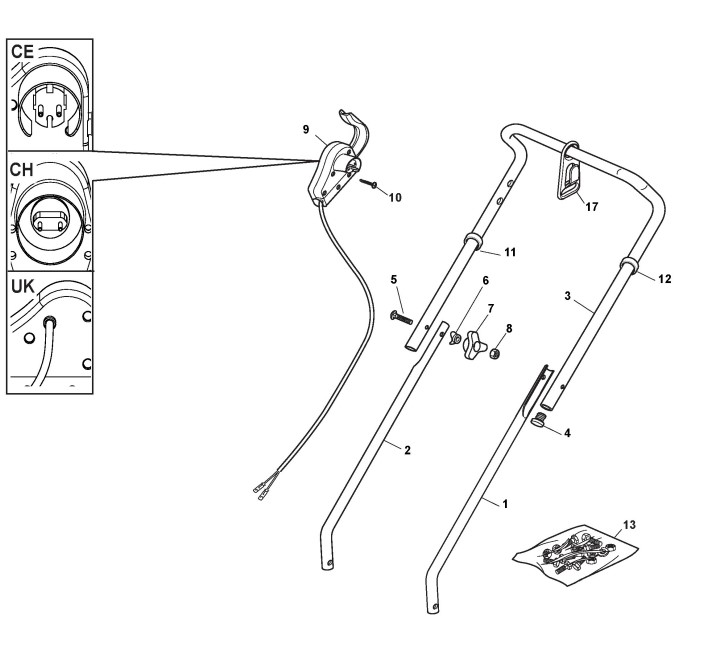 CE
CH
UK
9
10
17
11
12
5
6
7
8
3
4
2
1
13