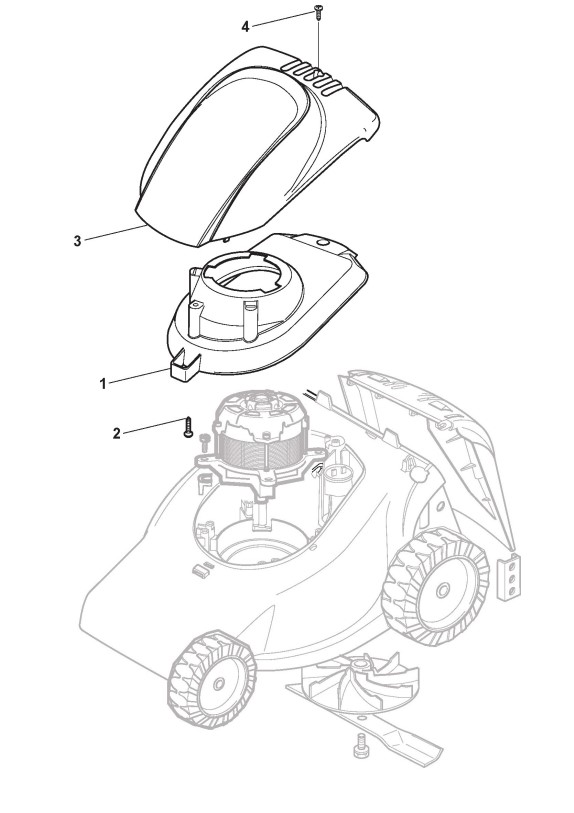 4
3
1
2