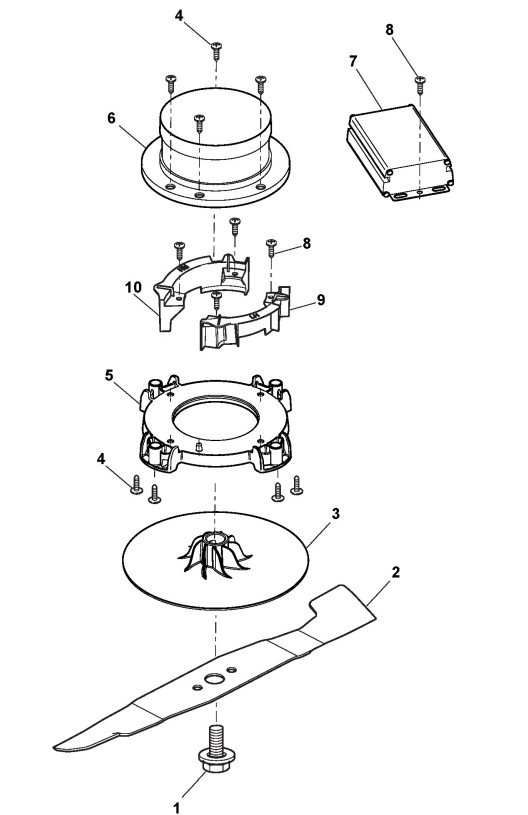 4
8
7
6
8
10
9
5
4
3
2
1