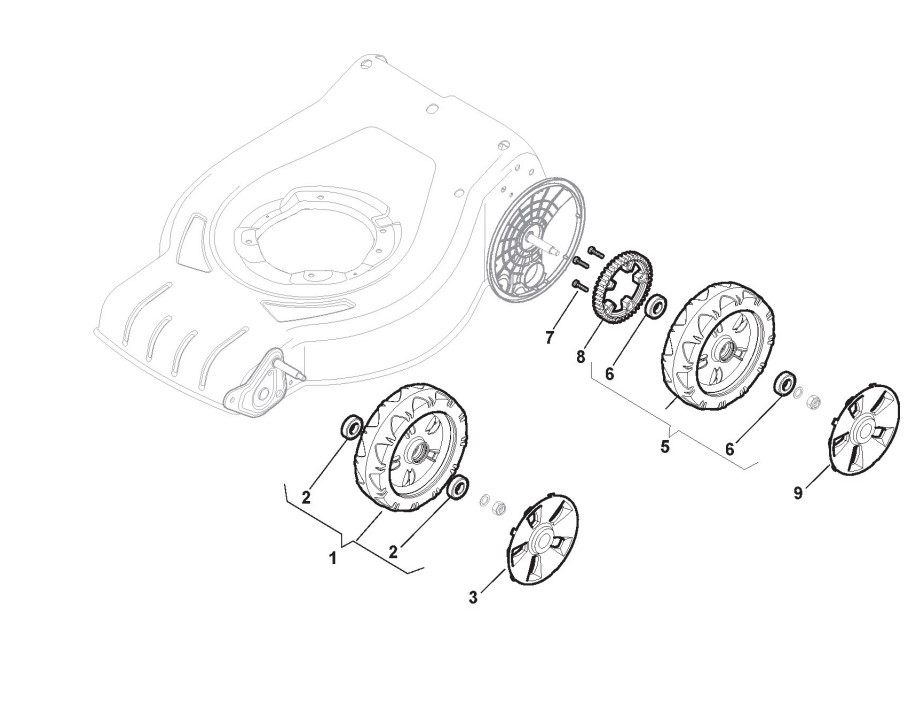 7
8
6
5
6
9
2
1
2
3