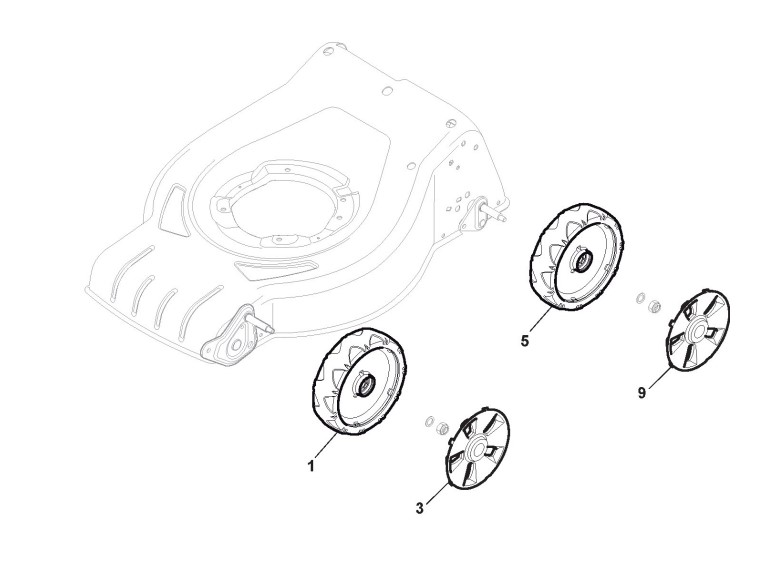 5
9
1
3