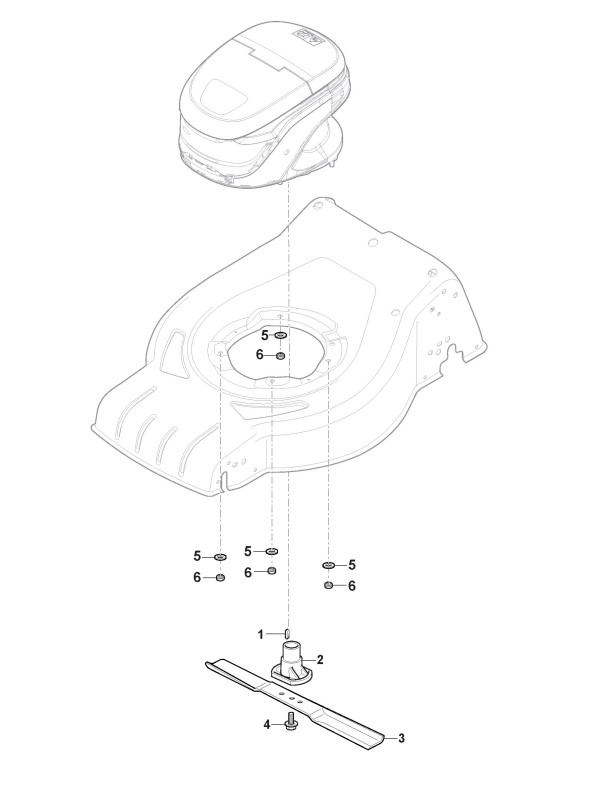 5
6
5
6
5
6
5
6
1
2
4
3