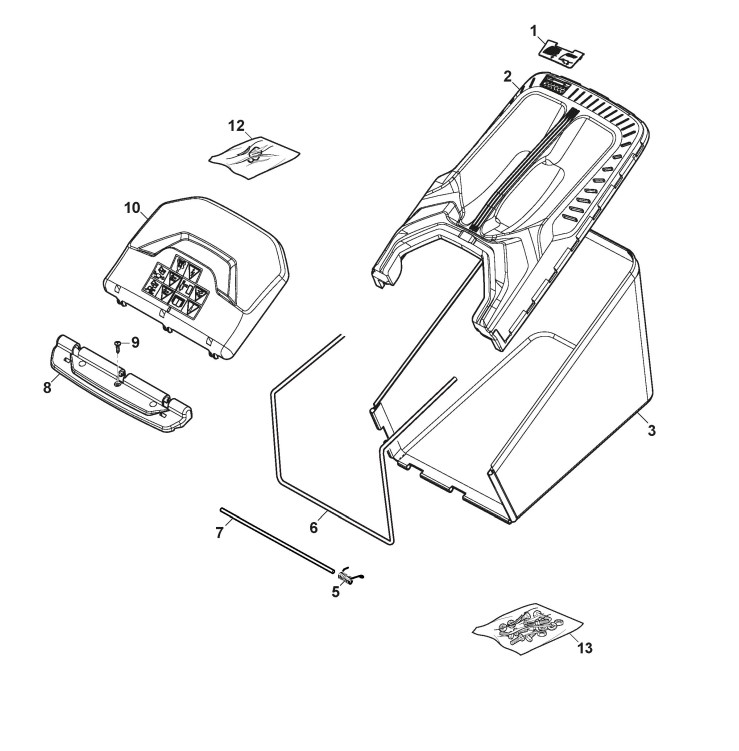 1
2
12
10
9
8
3
6
7
5
13