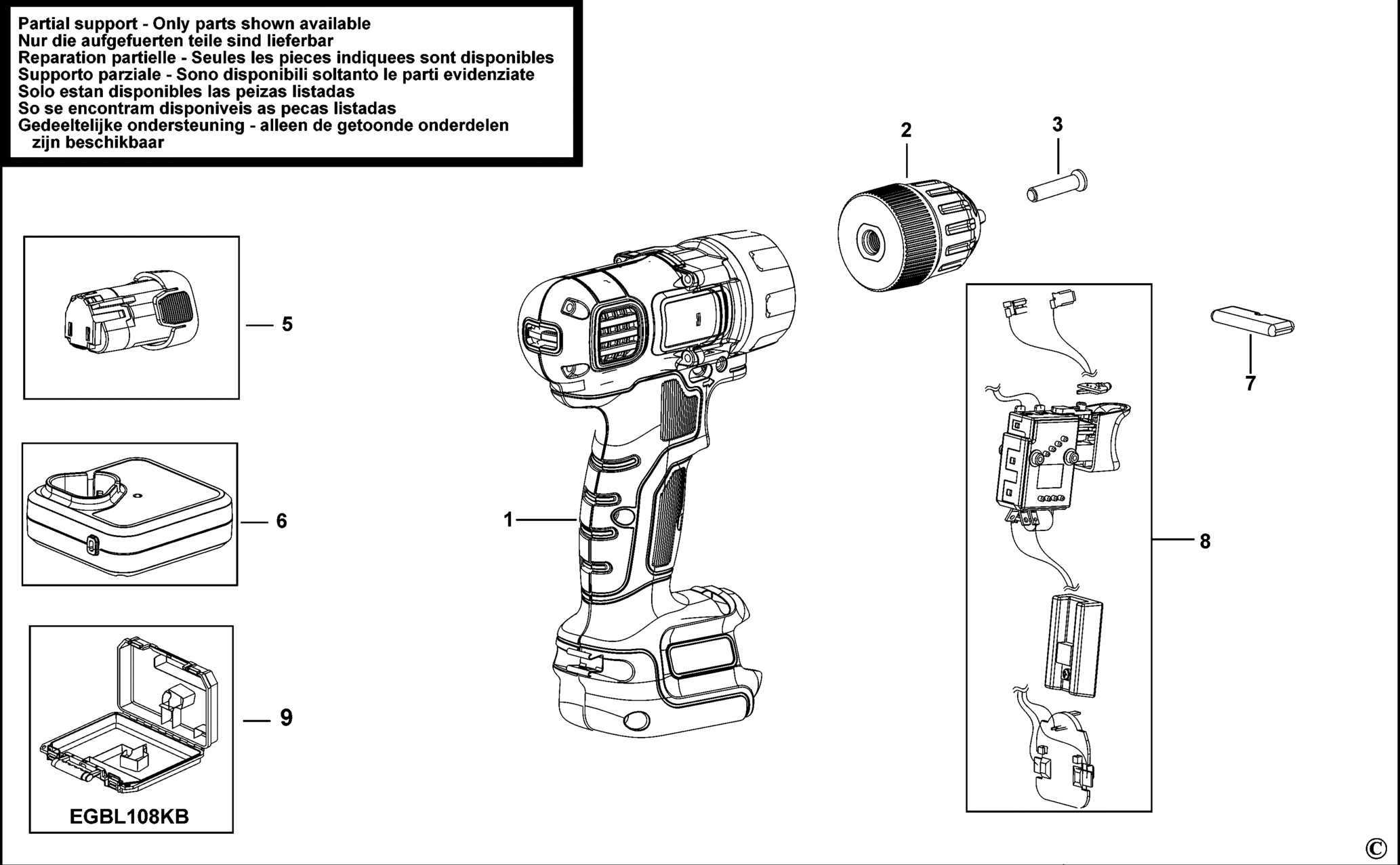 Partial support - Only parts shown available
Nur die aufgefuerten teile sind lieferbar
Reparation partielle - Seules les pieces indiquees sont disponibles
Supporto parziale - Sono disponibili soltanto le parti evidenziate
Solo estan disponibles las peizas listadas
So se encontram disponiveis as pecas listadas
Gedeeltelijke ondersteuning - alleen de getoonde onderdelen zijn beschikbaar

2

3

5

7

1

6

8

9

EGBL108KB

©