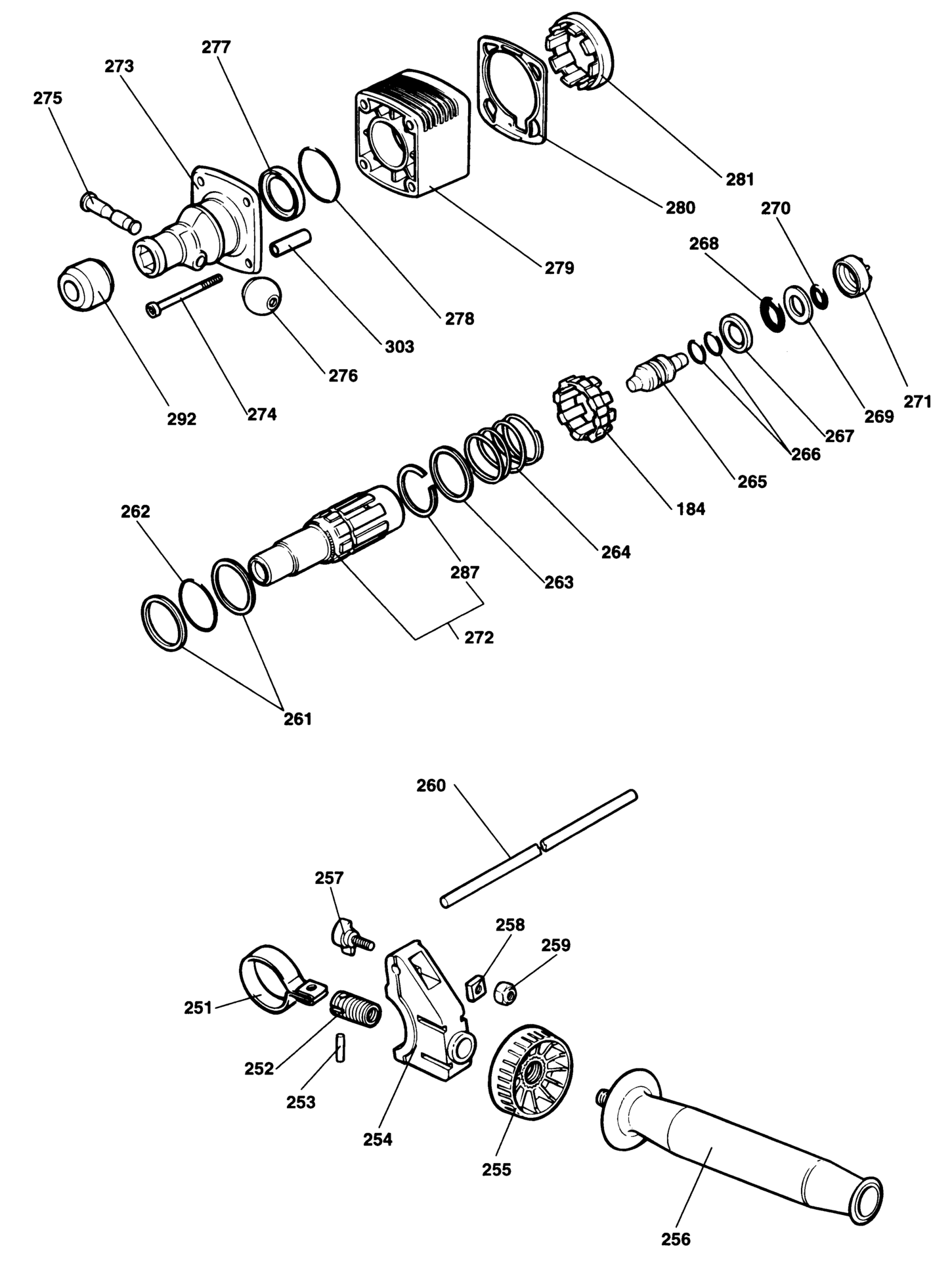 277
273
275
281
280
270
268
279
278
303
276
292
274
271
269
267
266
265
184
264
262
287
263
272
261
260
257
258
259
251
252
253
254
255
256