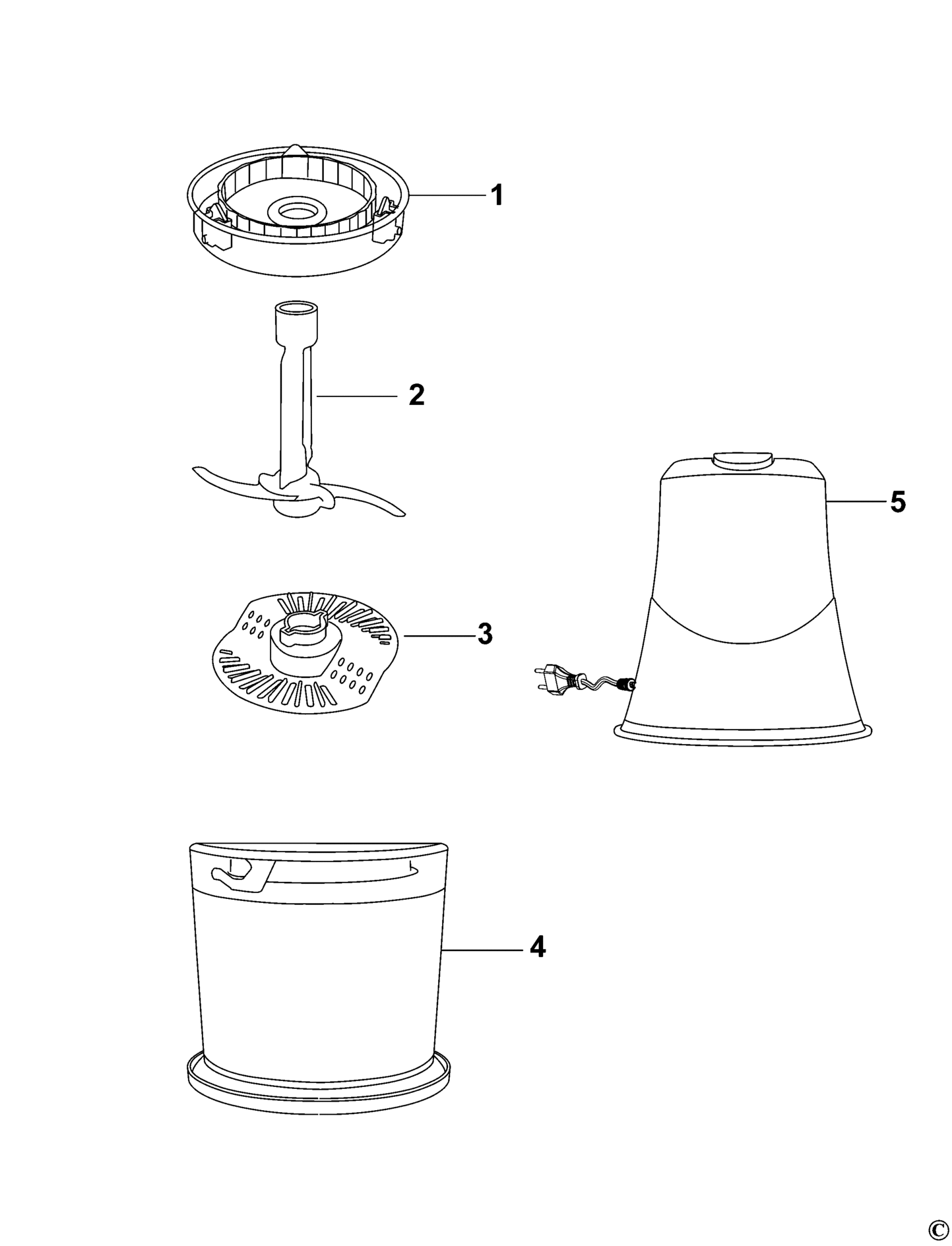 1
2
5
3
4
©