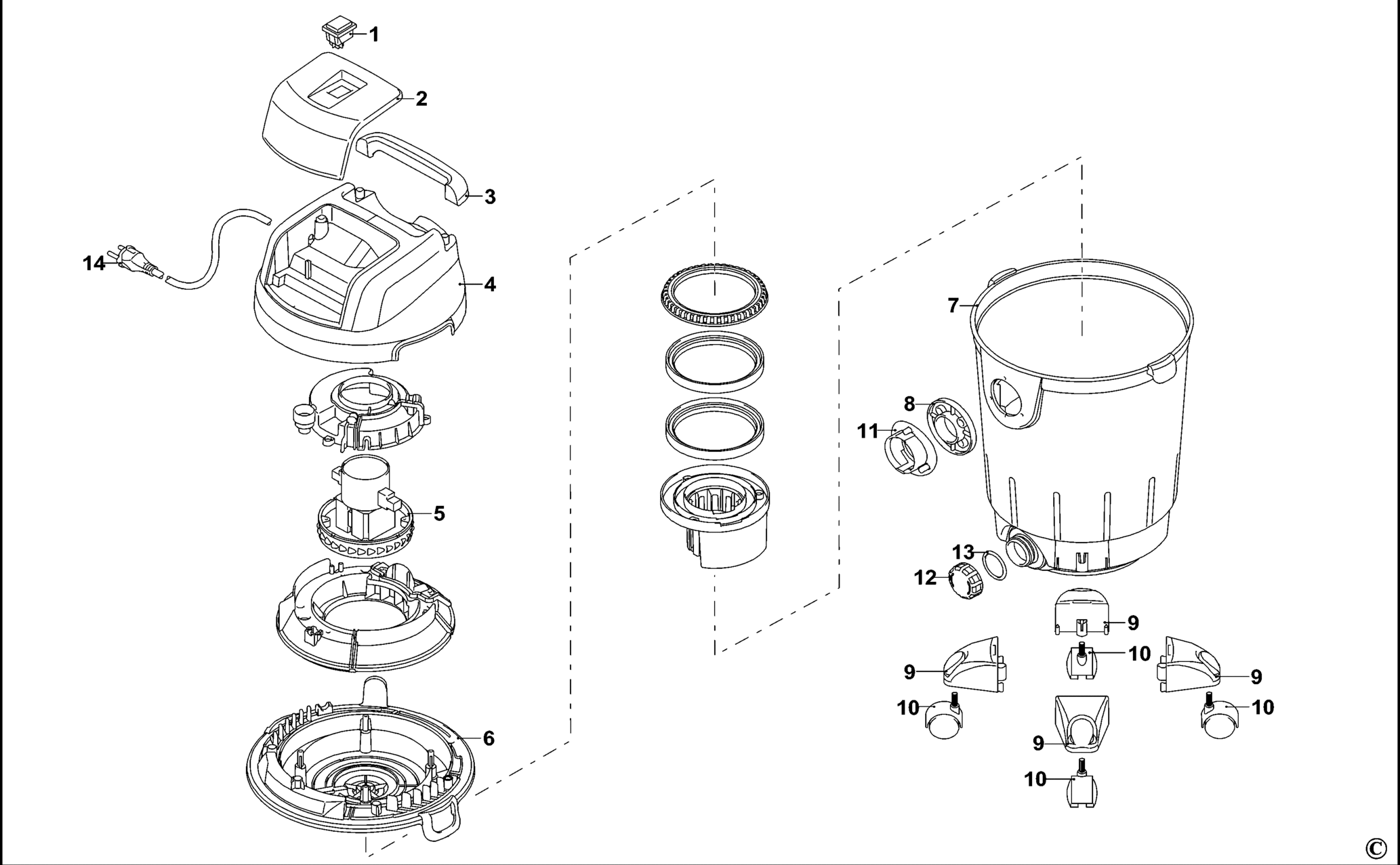 1
2
3
14
4
5
6
7
8
11
13
12
9
10
9
9
10
10
9
10
©