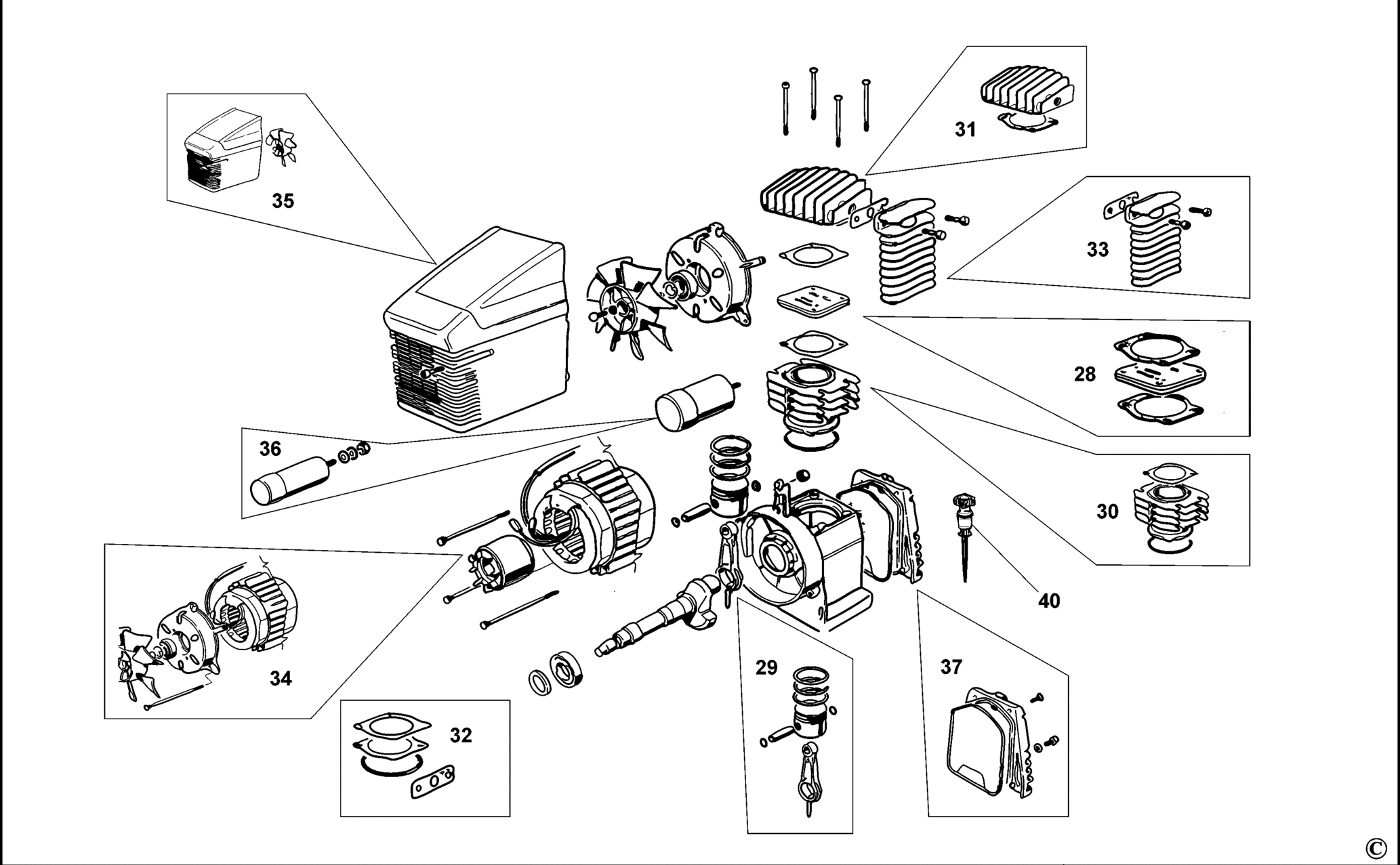 35

31

33

28

36

30

40

34

29

37

32

©