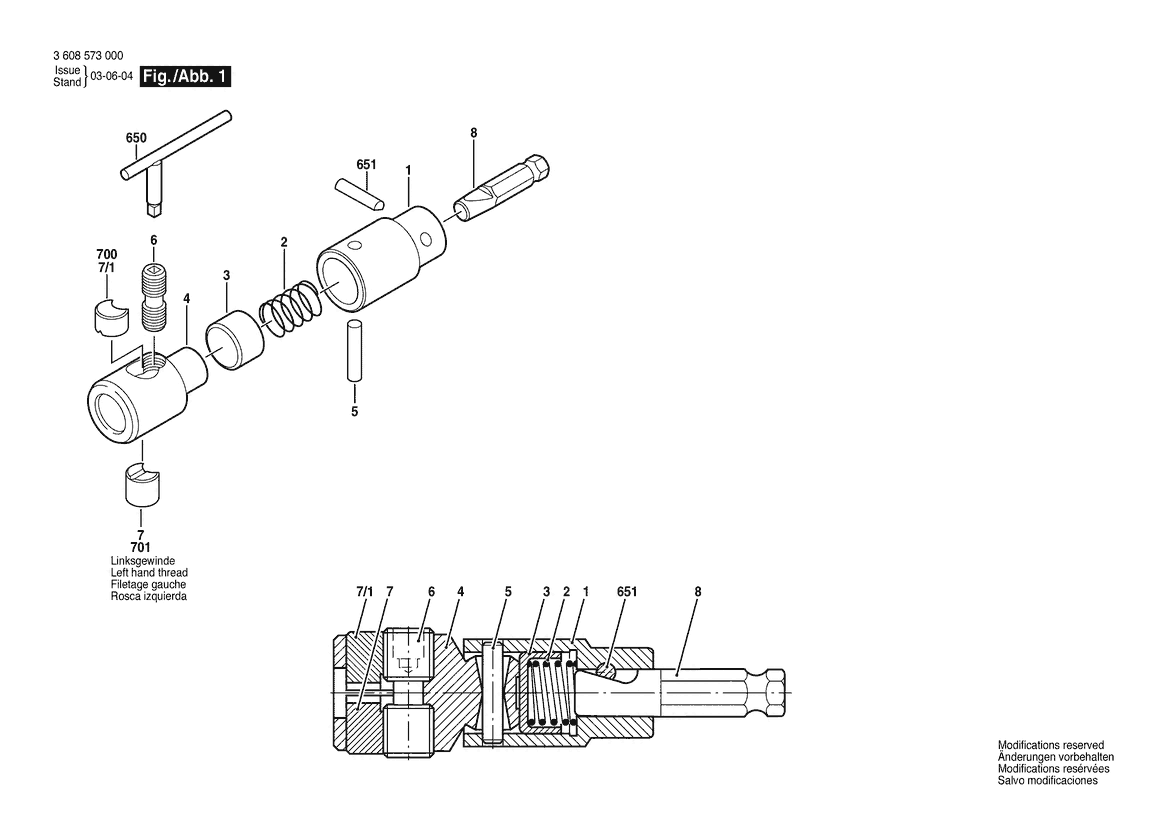 3 608 573 000
Issue
Stand } 03-06-04 Fig./Abb. 1

650

651

1

8

700
7/1

6

2

3

4

5

7
701
Linksgewinde
Left hand thread
Filetage gauche
Rosca izquierda

7/1 7 6 4 5 3 2 1 651 8

Modifications reserved
Änderungen vorbehalten
Modifications resérvées
Salvo modificaciones