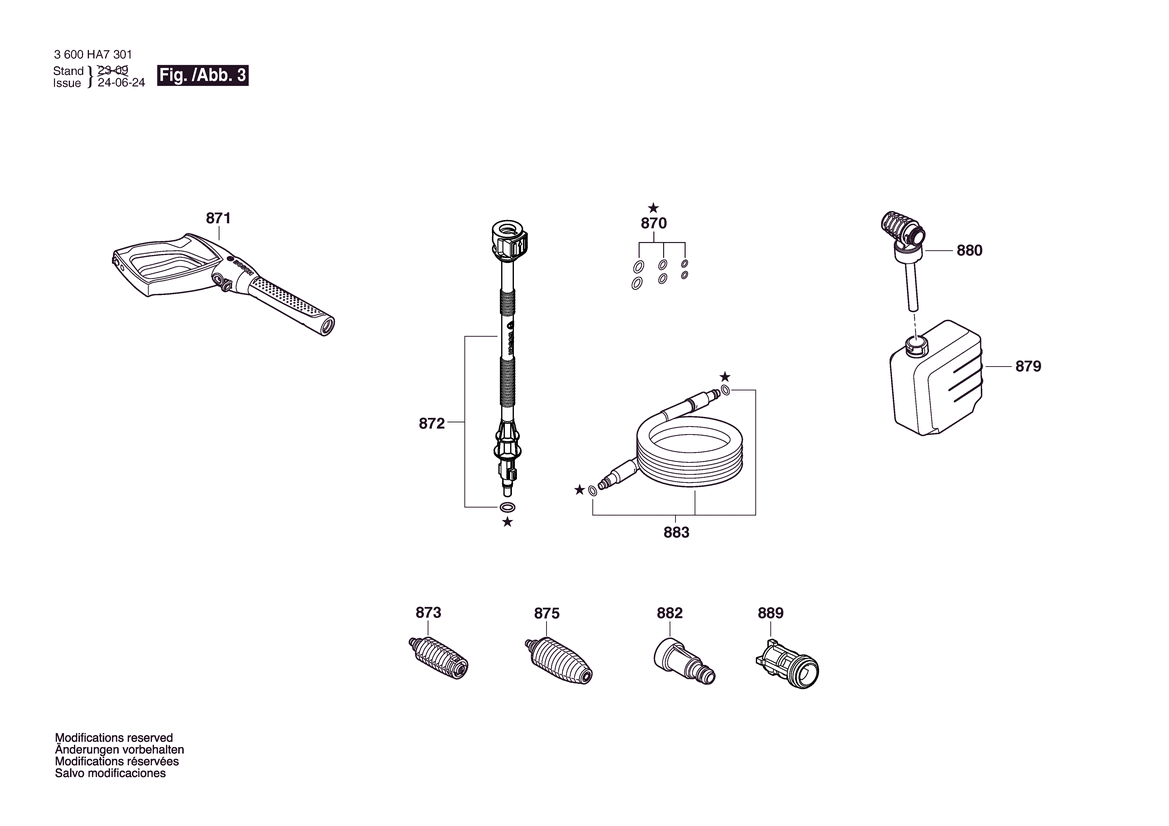 3 600 HA7 301
Stand } 23-03
Issue } 24-06-24
Fig. /Abb. 3

871

★
870

880

879

872

★

★

★

883

873

875

882

889

Modifications reserved
Änderungen vorbehalten
Modifications réservées
Salvo modificaciones