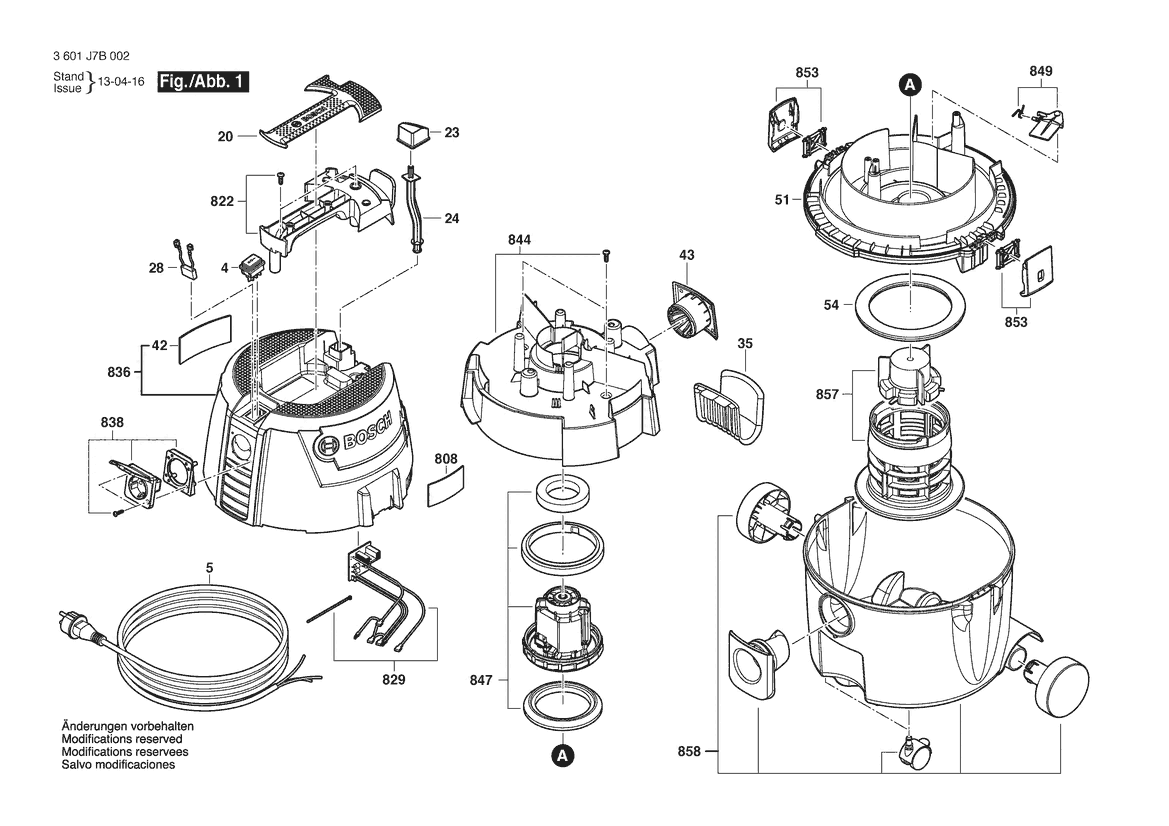 3 601 J7B 002

Stand
Issue } 13-04-16

Fig./Abb. 1

20
23
822
24
28
4
42
836
838
BOSCH
808
5
829
844
43
35
847
A
853
A
849
51
54
853
857
858

Änderungen vorbehalten
Modifications reserved
Modifications reservees
Salvo modificaciones