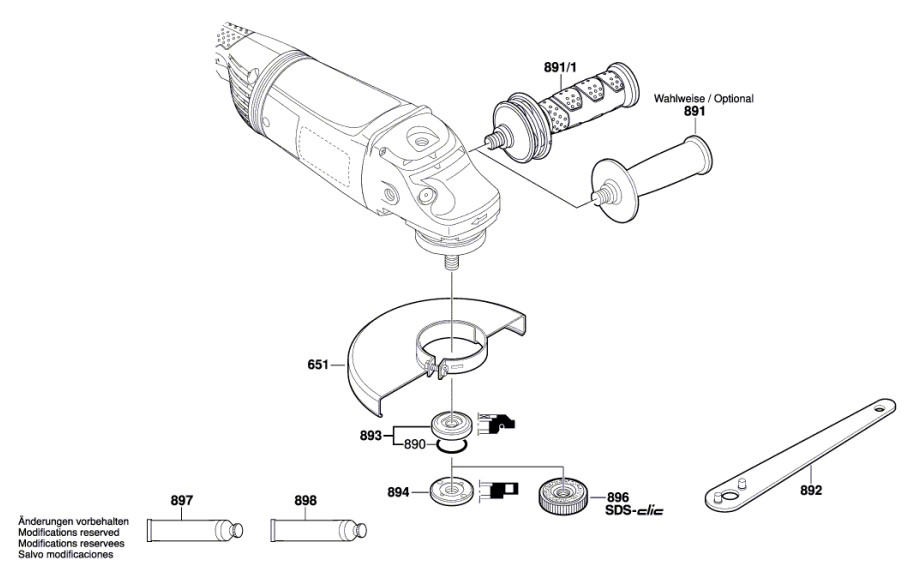 891/1

Wahlweise / Optional
891

651

893
890

894

896
SDS-clic

892

897

898

Änderungen vorbehalten
Modifications reserved
Modifications reservees
Salvo modificaciones