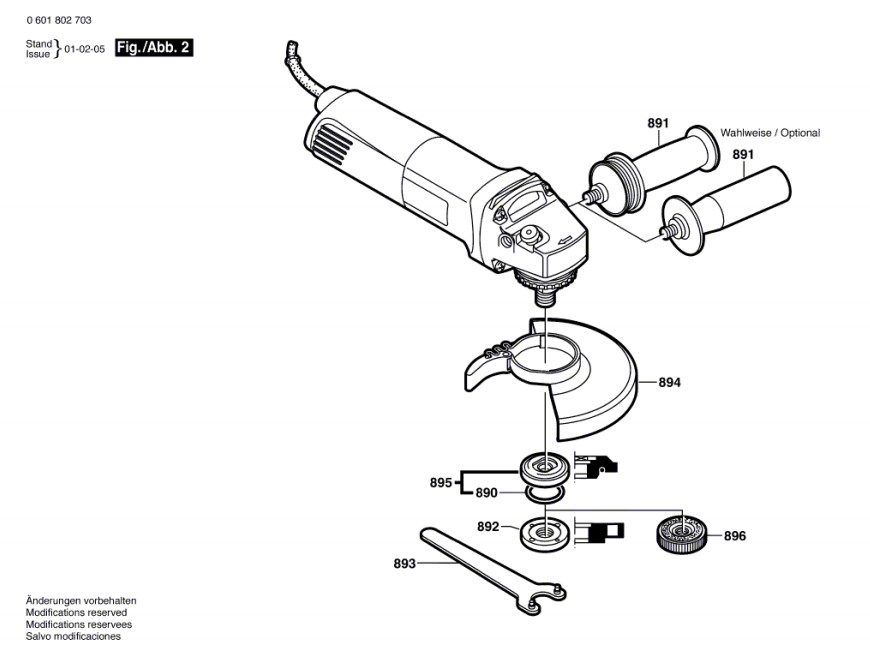 0 601 802 703

Stand
Issue } 01-02-05 Fig./Abb. 2

891

Wahlweise / Optional

891

894

895

890

892

896

893

Änderungen vorbehalten
Modifications reserved
Modifications reservees
Salvo modificaciones