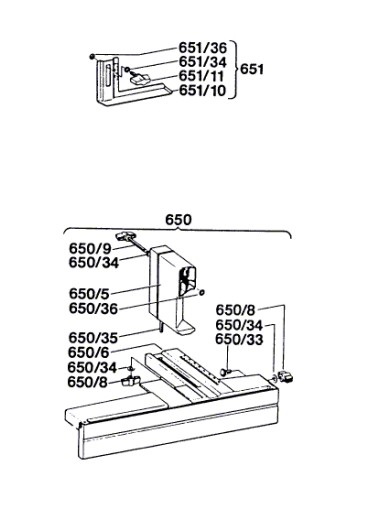 651/36
651/34
651/11
651/10
651

650
650/9
650/34
650/5
650/36
650/35
650/6
650/34
650/8
650/8
650/34
650/33