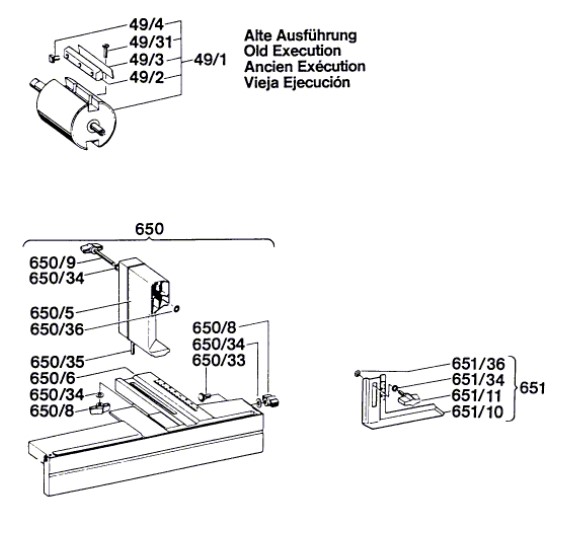 49/4
49/31
49/3
49/2
49/1

Alte Ausführung
Old Execution
Ancien Exécution
Vieja Ejecución

650
650/9
650/34
650/5
650/36
650/35
650/6
650/34
650/8
650/8
650/34
650/33

651/36
651/34
651/11
651/10
651