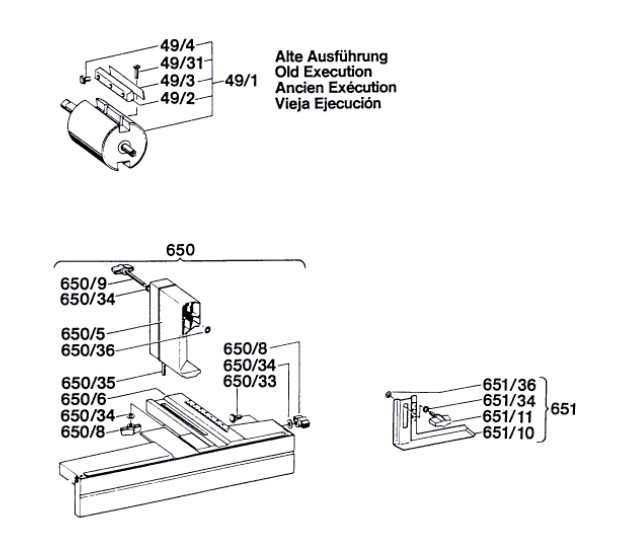 49/4
49/31
49/3
49/2
49/1

Alte Ausführung
Old Execution
Ancien Exécution
Vieja Ejecución

650
650/9
650/34
650/5
650/36
650/35
650/6
650/34
650/8
650/8
650/34
650/33

651/36
651/34
651/11
651/10
651