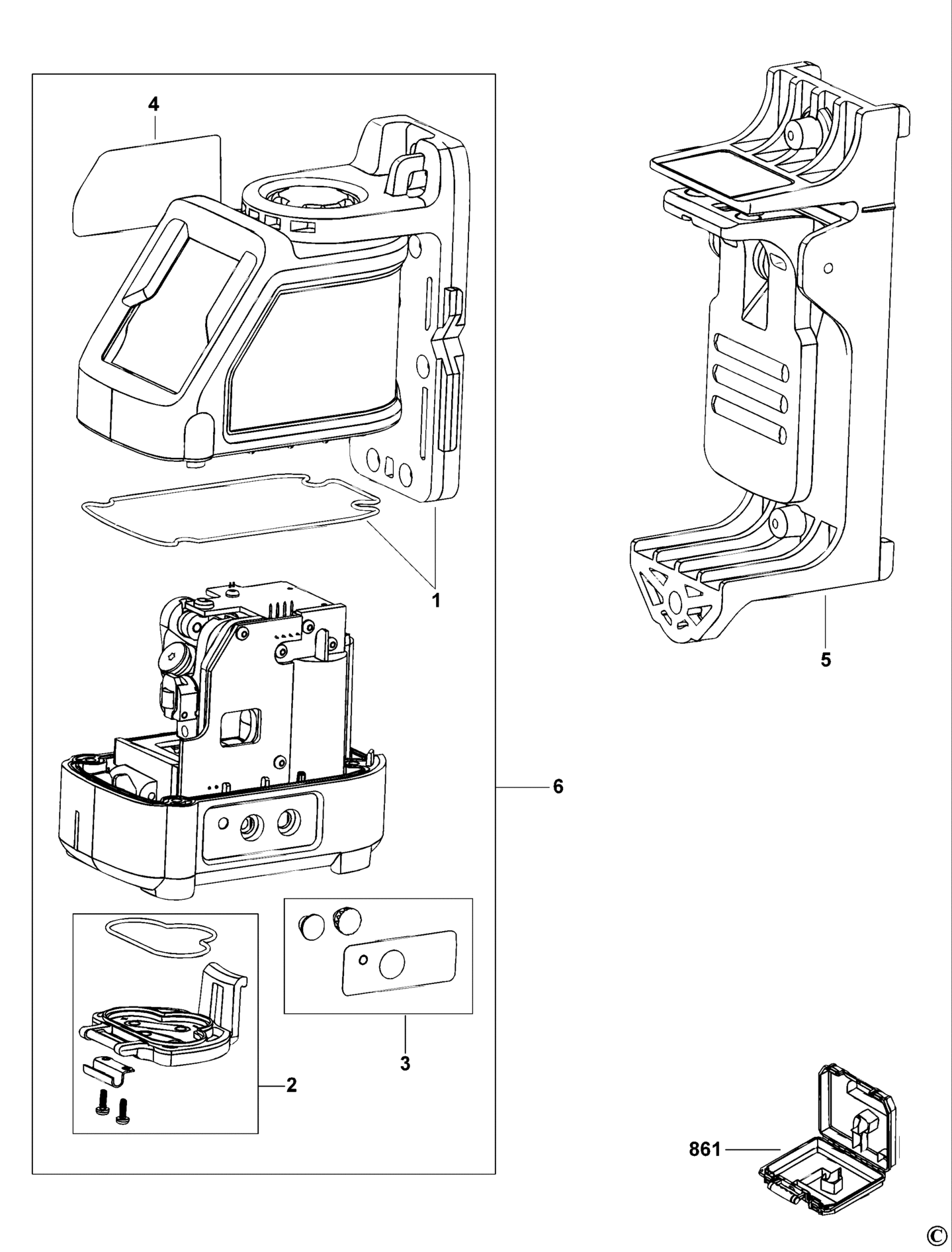 4

1

5

6

3

2

861

©