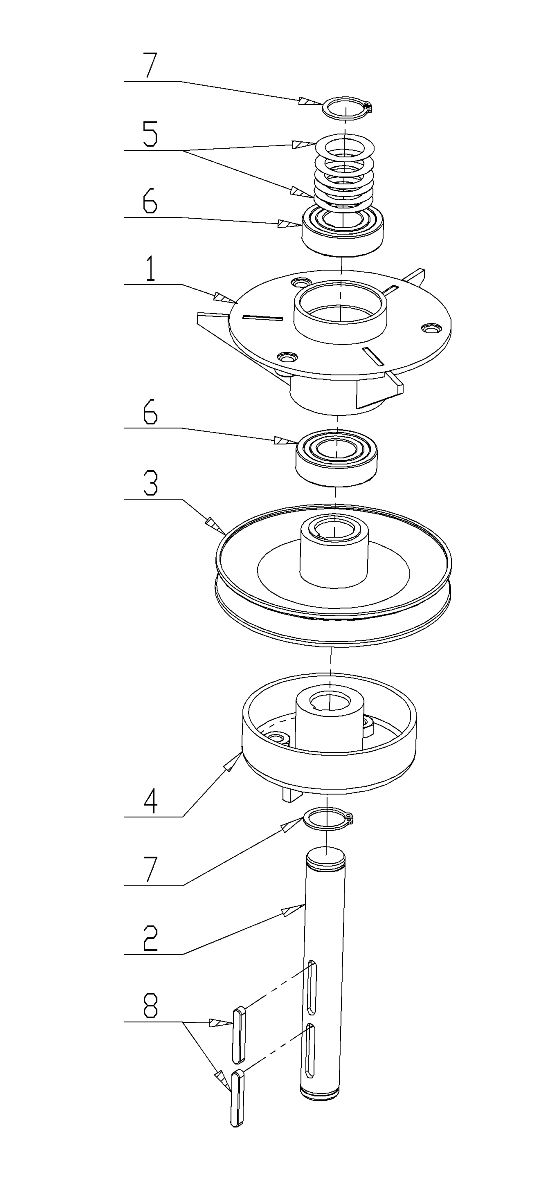 7
5
6
1
6
3
4
7
2
8