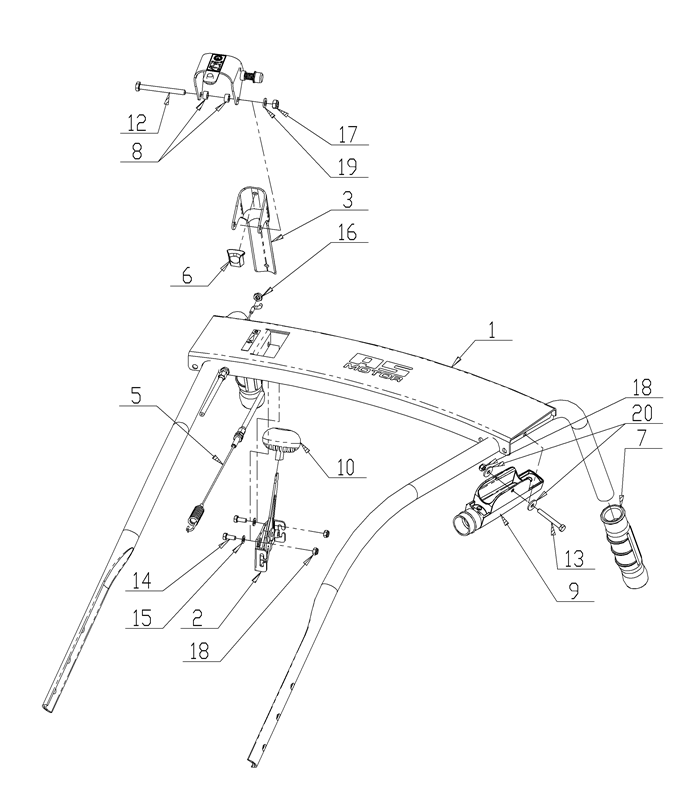 12
8
17
19
3
16
6
1
DS MOTOR
5
18
20
7
10
13
9
14
15
2
18