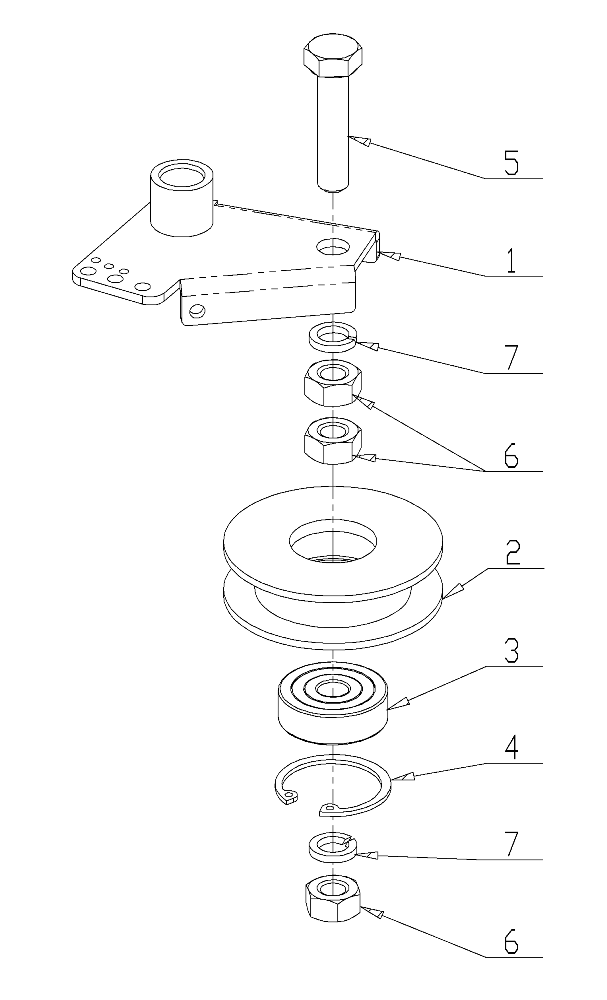 5
1
7
6
2
3
4
7
6