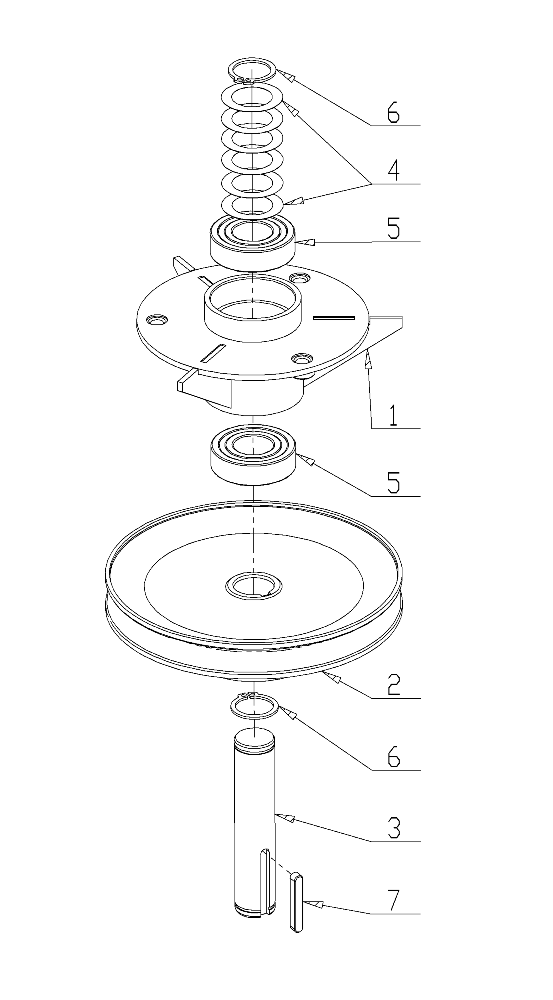 6
4
5
1
5
2
6
3
7