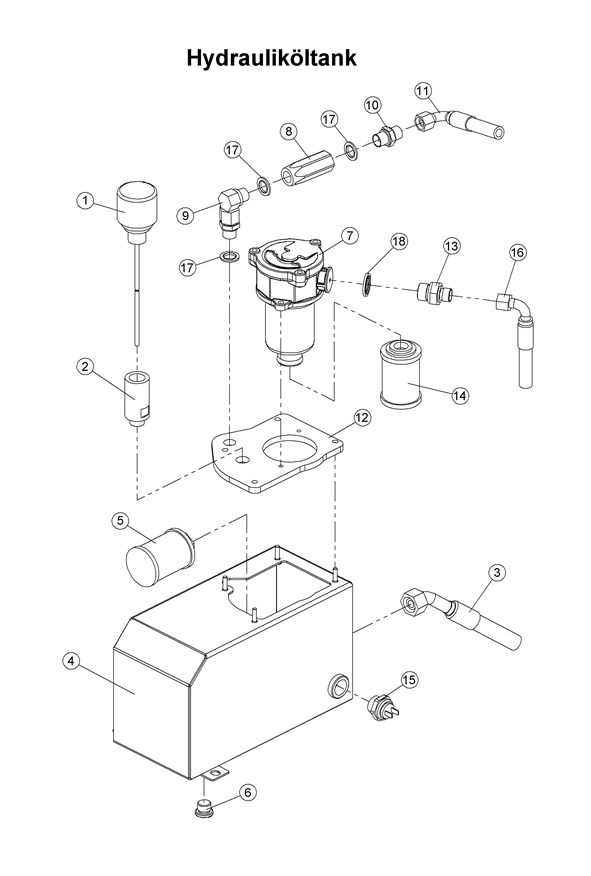 Hydrauliköltank

11
10
17
8
17
1
9
7
18
13
16
17
2
14
12
5
3
4
15
6