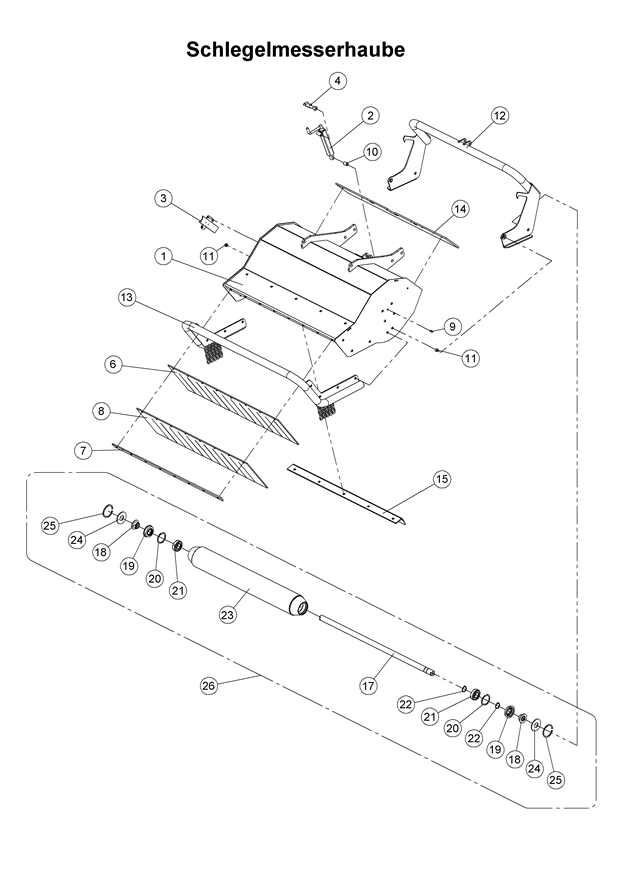 Schlegelmesserhaube

4
2
12
10
3
14
11
1
13
9
11
6
8
7
15
25
24
18
19
20
21
23
26
17
22
21
20
22
19
18
24
25