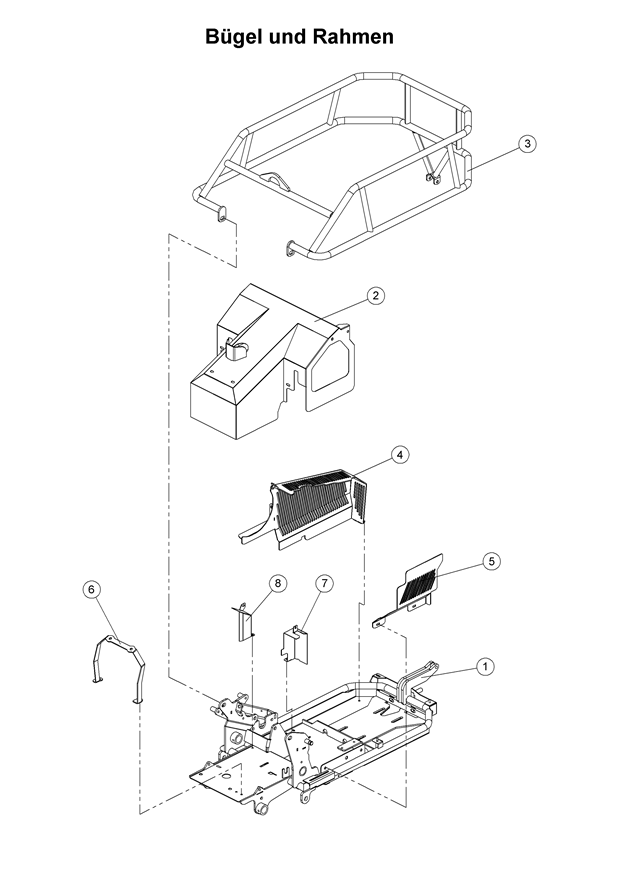 Bügel und Rahmen

3
2
4
5
6
8
7
1