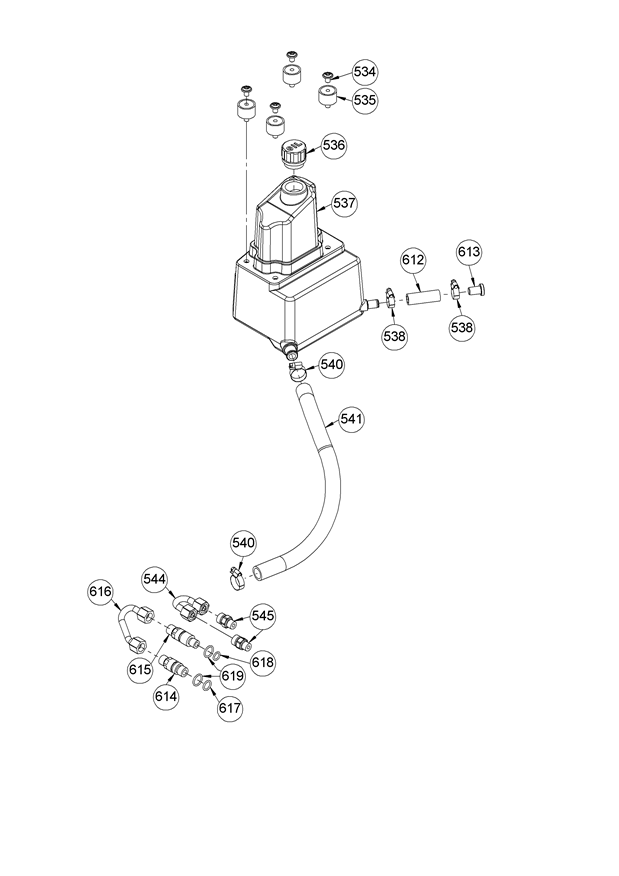 534
535
536
537
612
613
538
538
540
541
540
544
616
545
618
615
619
614
617