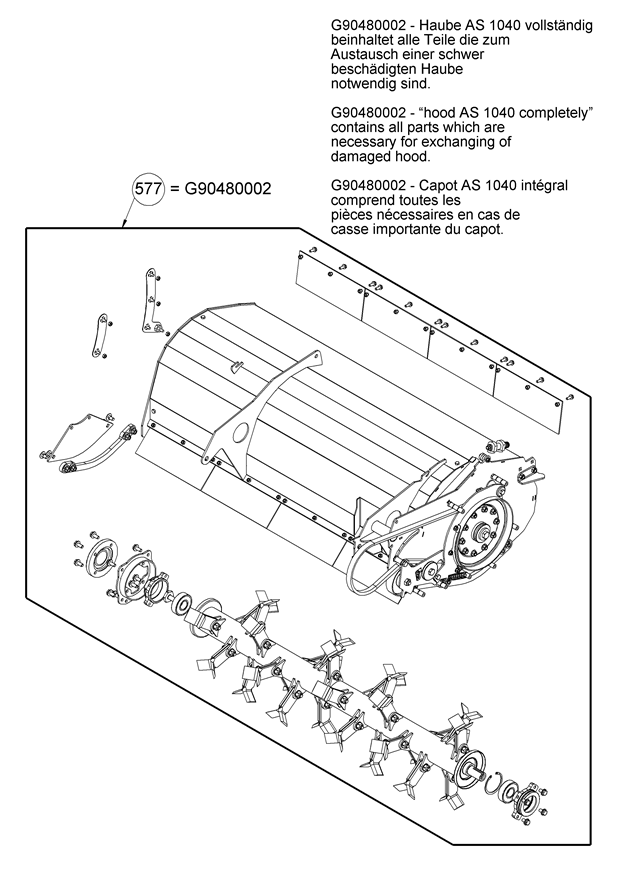 G90480002 - Haube AS 1040 vollständig beinhaltet alle Teile die zum Austausch einer schwer beschädigten Haube notwendig sind.

G90480002 - “hood AS 1040 completely” contains all parts which are necessary for exchanging of damaged hood.

G90480002 - Capot AS 1040 intégral comprend toutes les pièces nécessaires en cas de casse importante du capot.

577 = G90480002