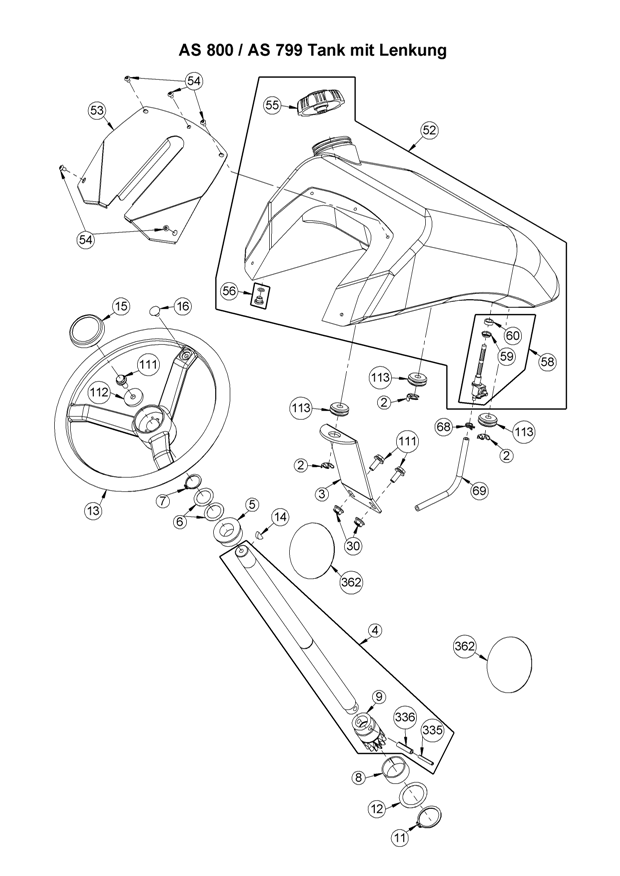 AS 800 / AS 799 Tank mit Lenkung

54
53
55
52
54
56
15
16
111
112
60
59
58
113
2
113
68
113
2
111
2
3
69
13
7
6
5
14
30
362
4
362
9
336
335
8
12
11