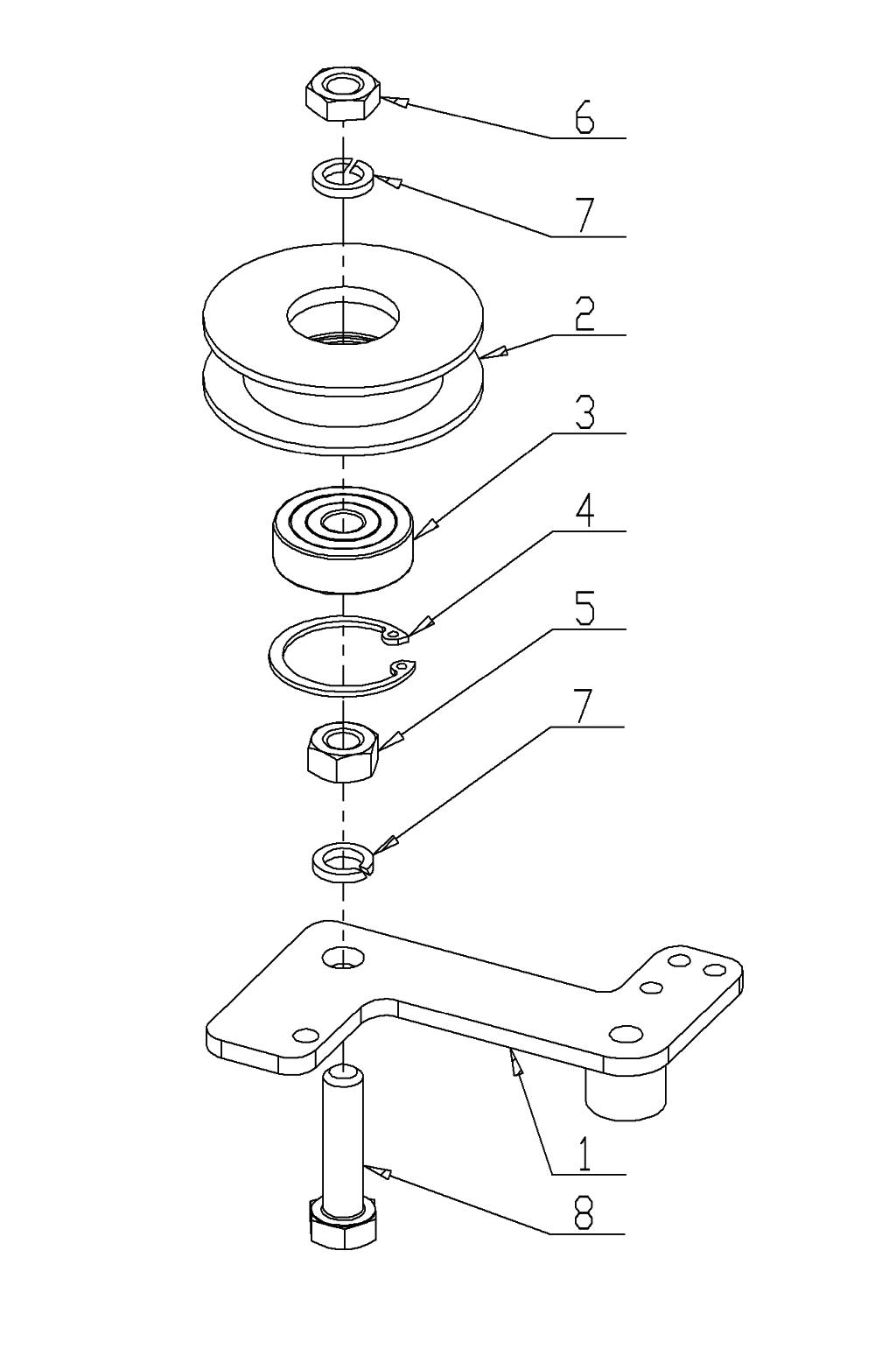 6
7
2
3
4
5
7
1
8