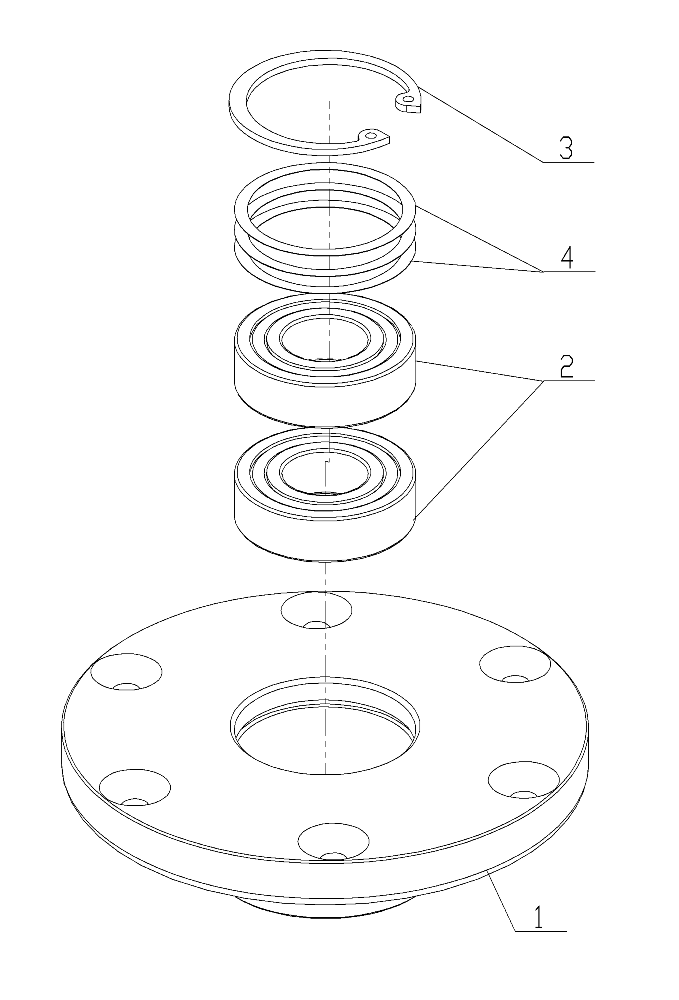 3
4
2
1