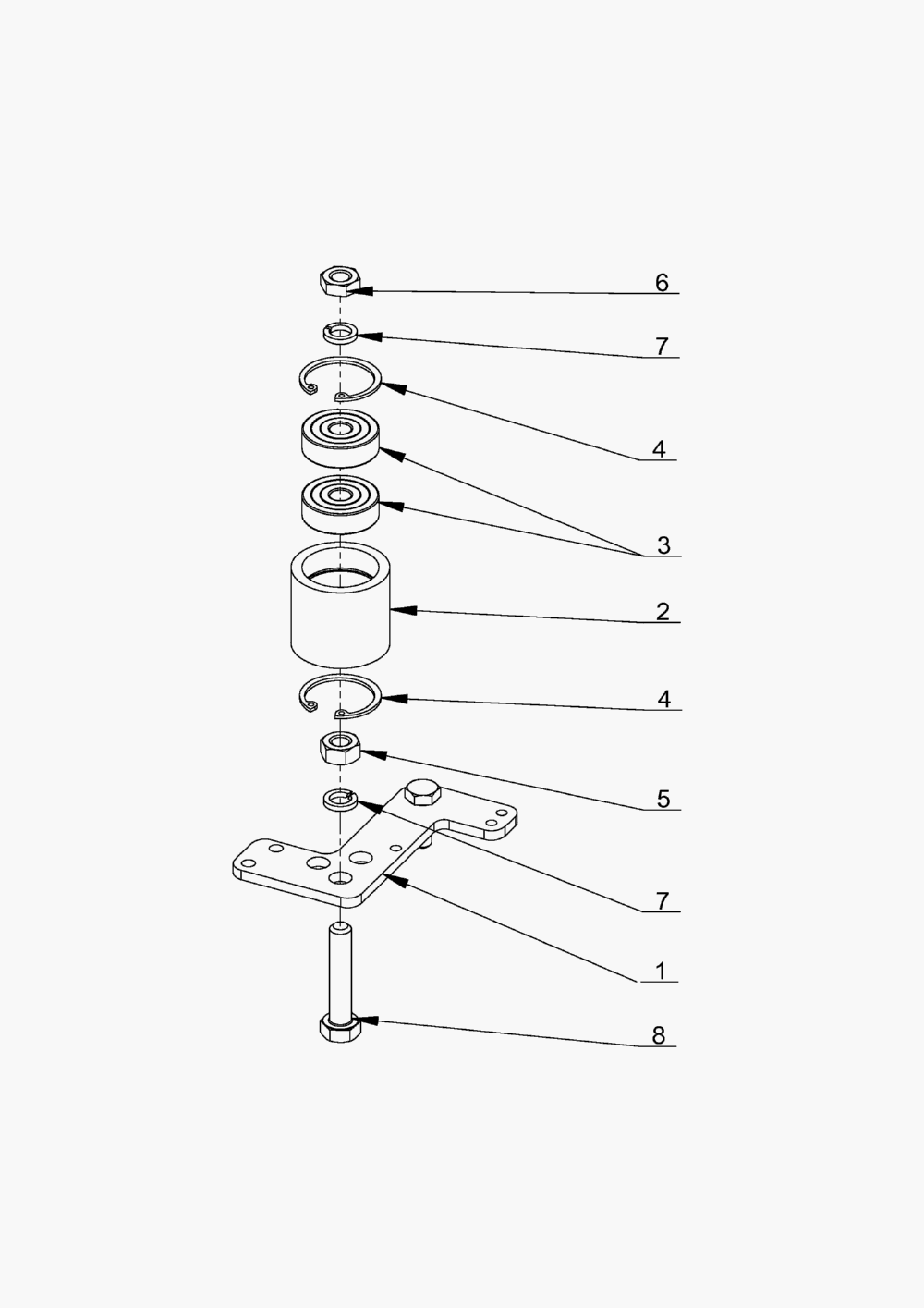 6
7
4
3
2
4
5
7
1
8