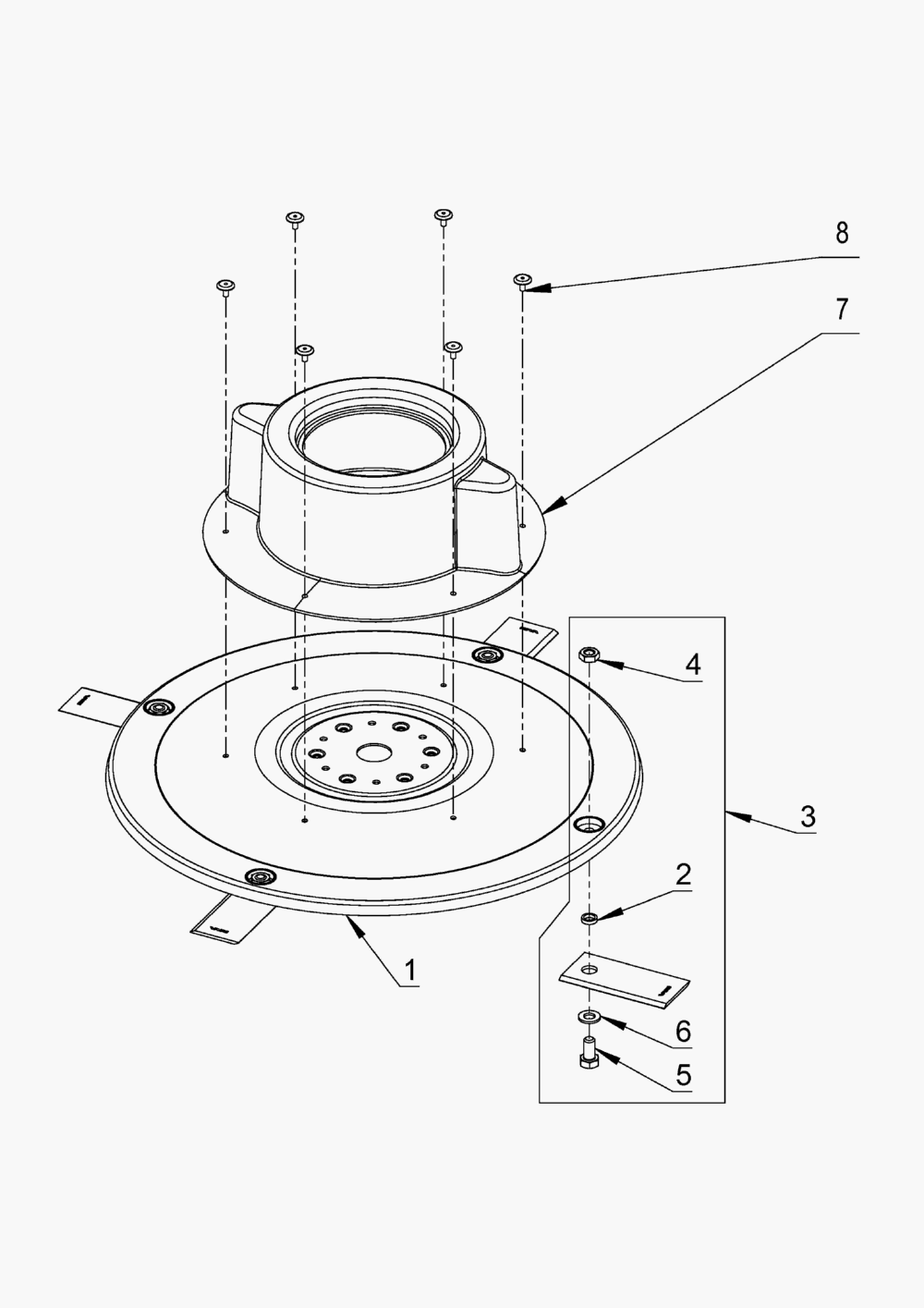 8
7
4
3
2
1
6
5