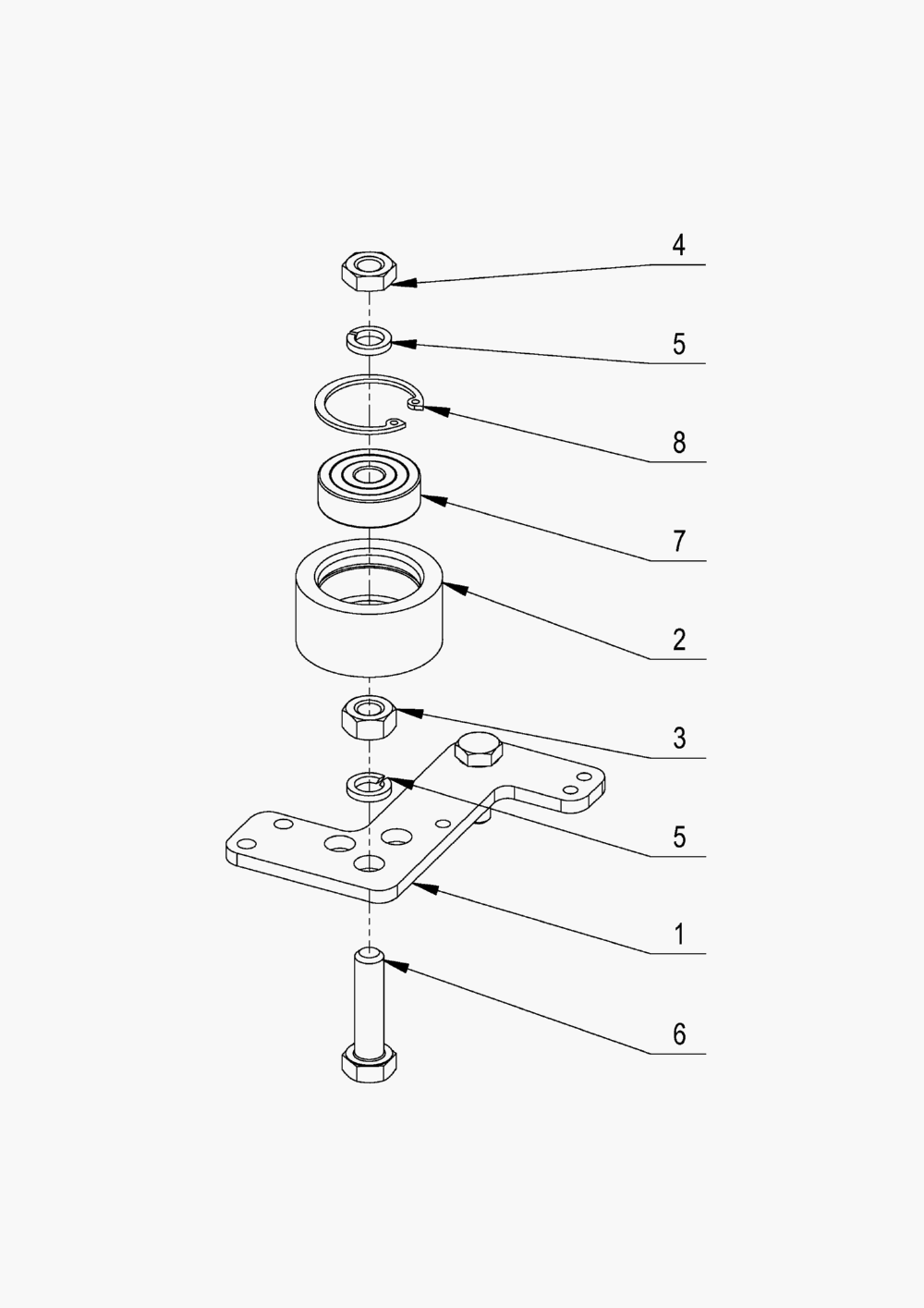 4
5
8
7
2
3
5
1
6