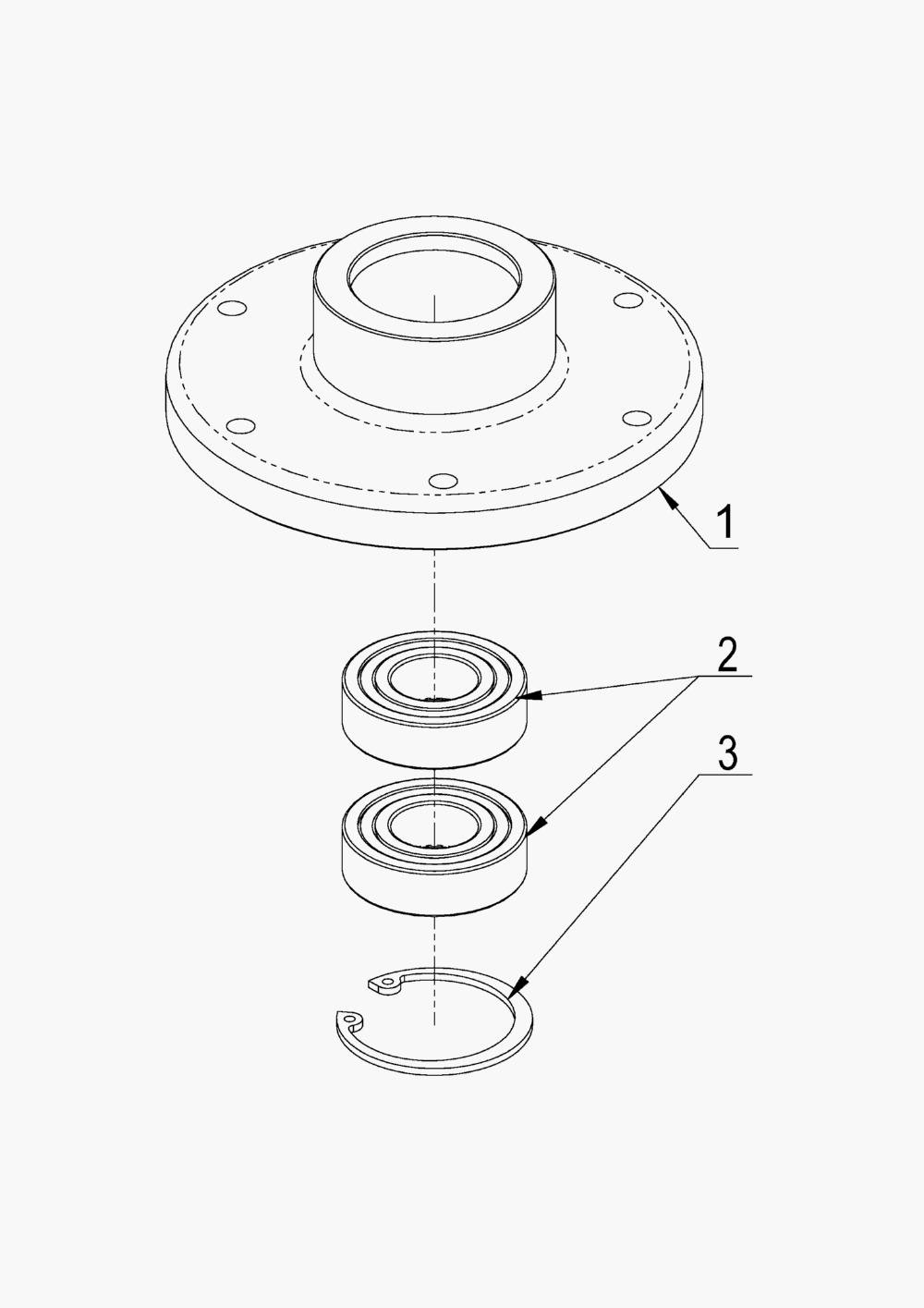 1

2

3