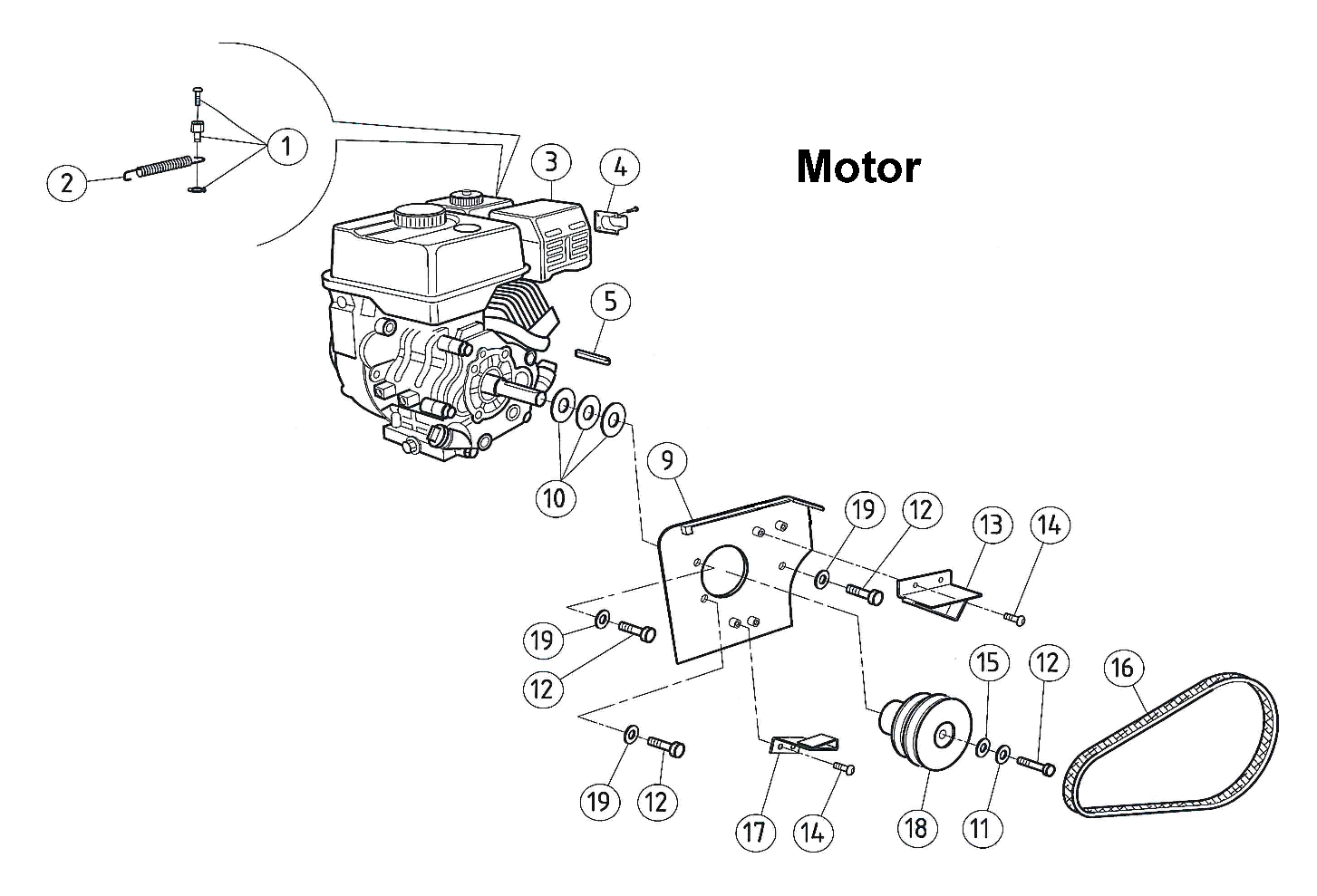 Motor

1
2
3
4
5
10
9
19
12
13
14
19
12
15
12
16
19
12
17
14
18
11