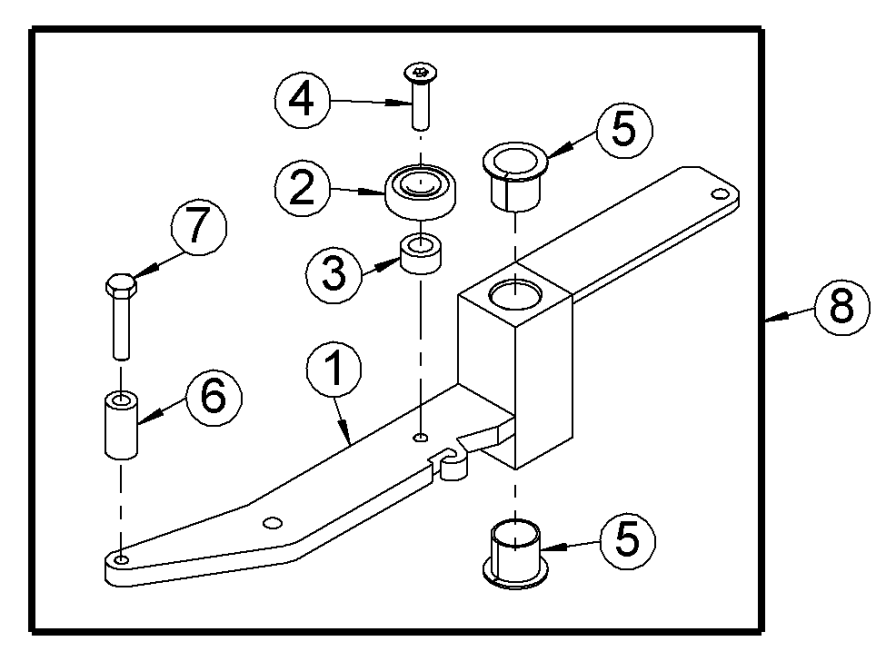 4
5
2
7
3
8
1
6
5