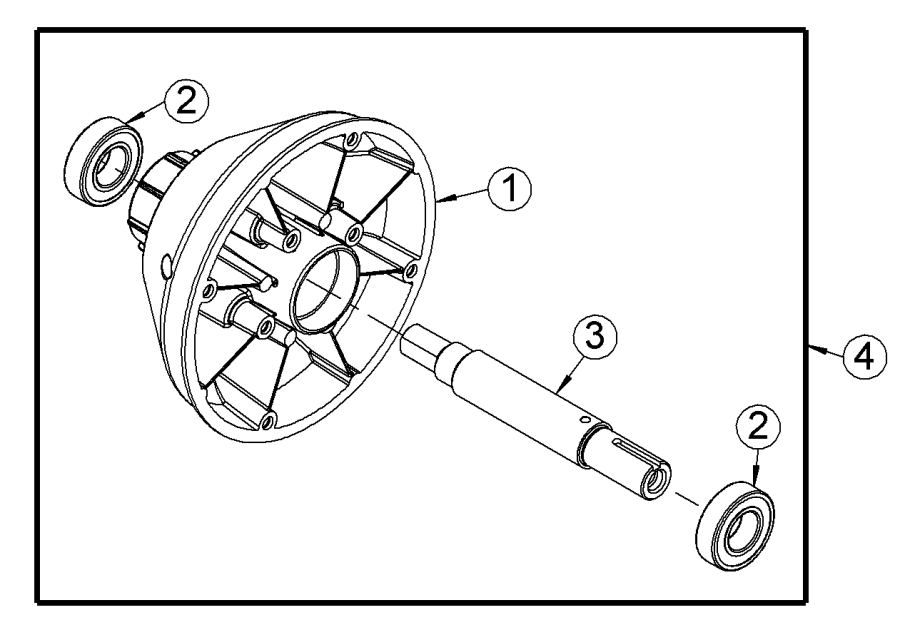 2
1
3
4
2