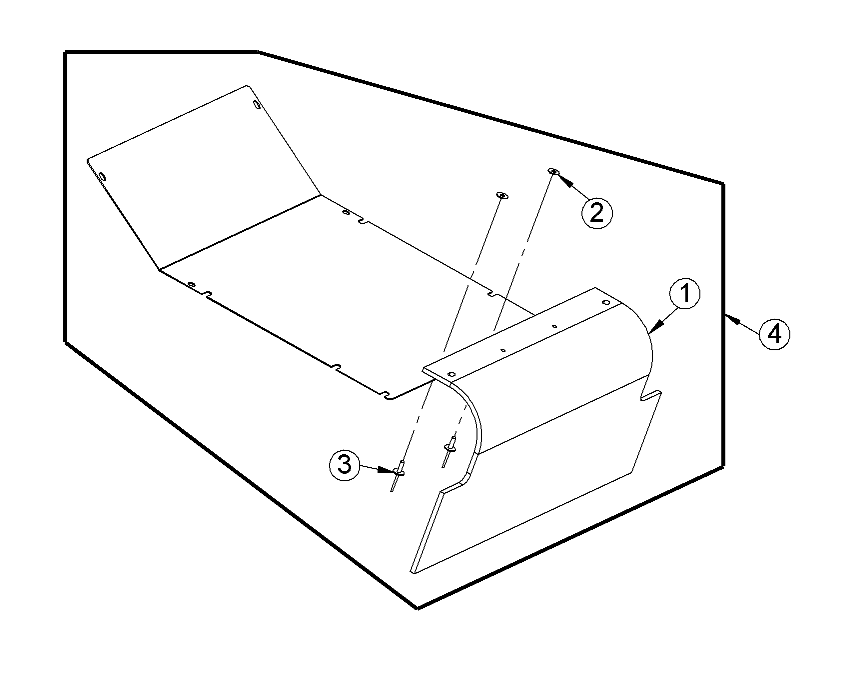 2
1
4
3