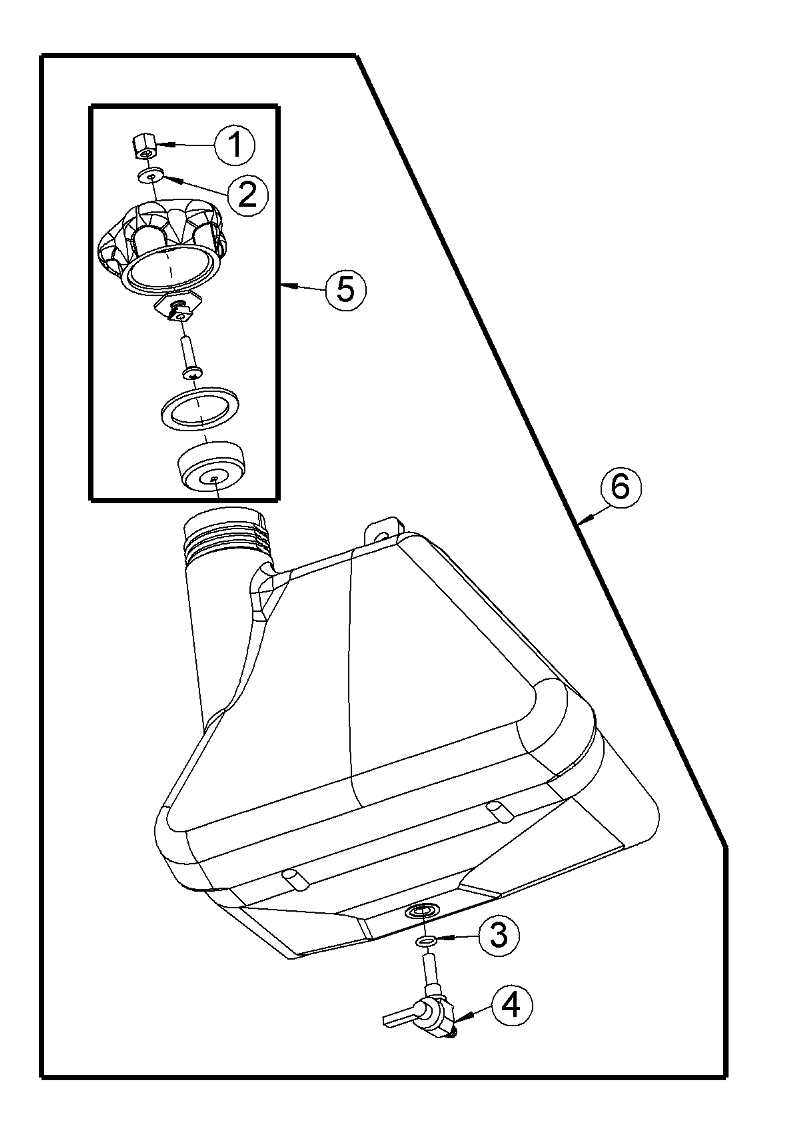 1
2
5
6
3
4